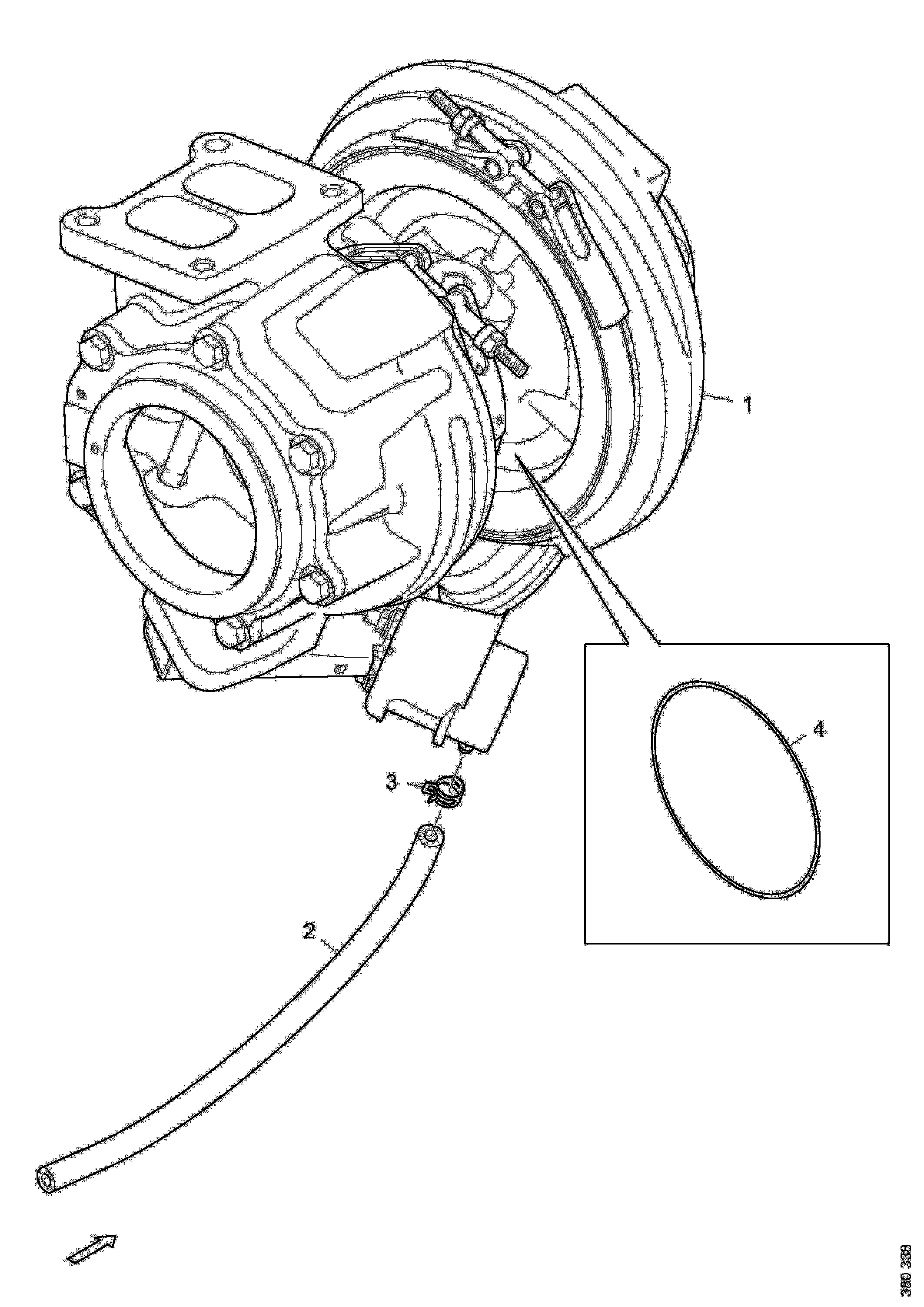 1

4

3

2

380 338