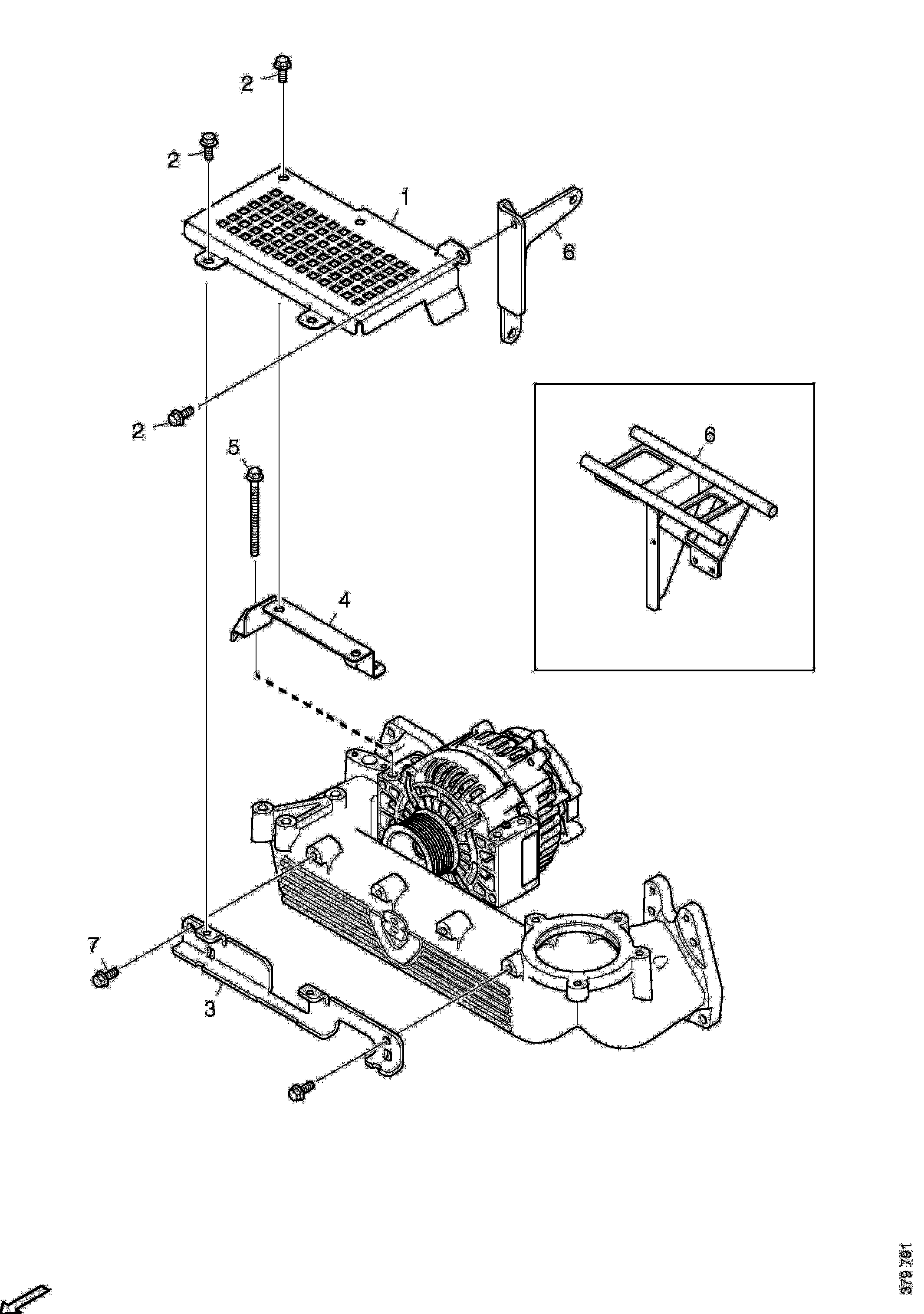 2
2
1
6
2
5
6
4
7
3
379 791