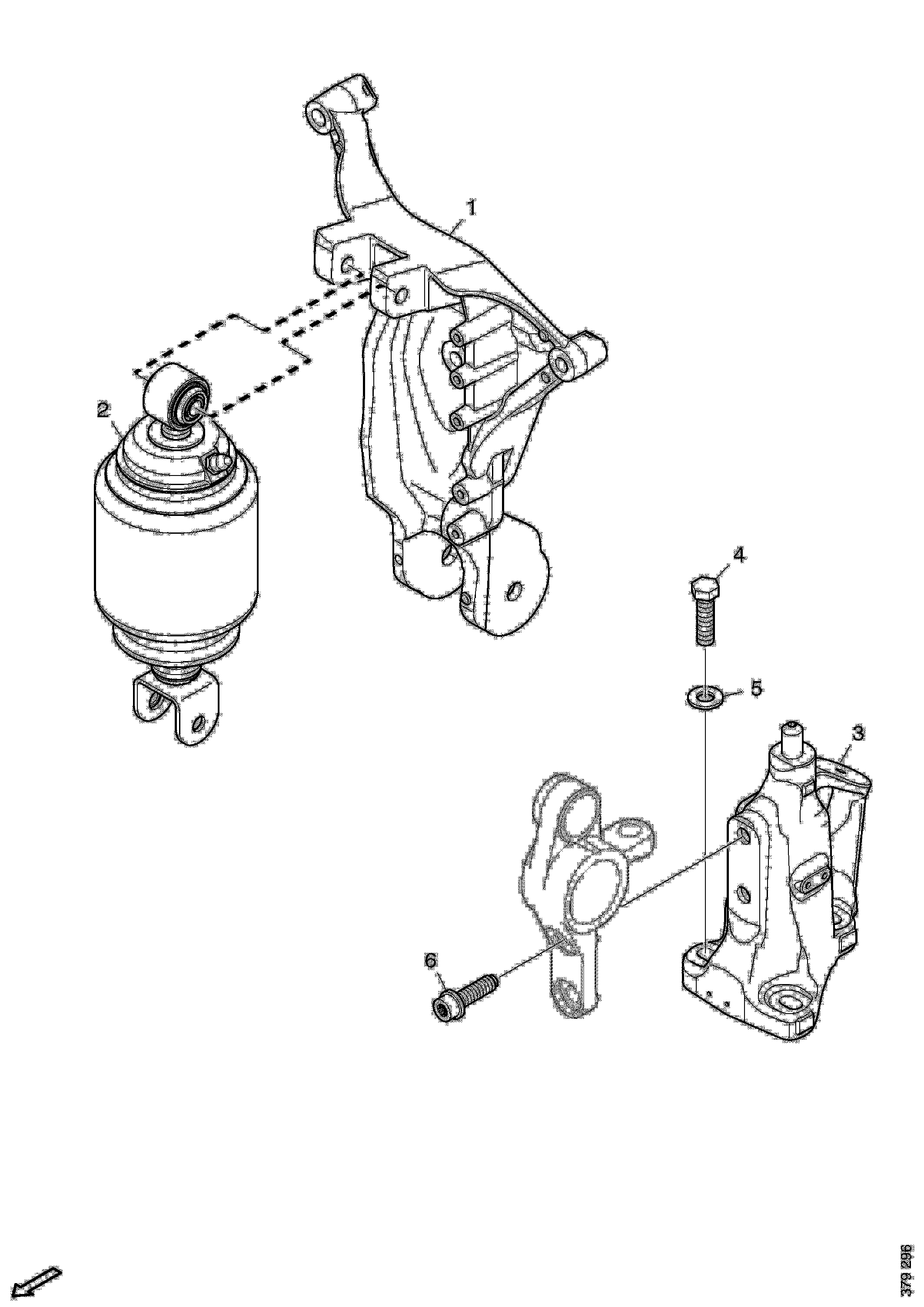 1
2
4
5
3
6
379 296