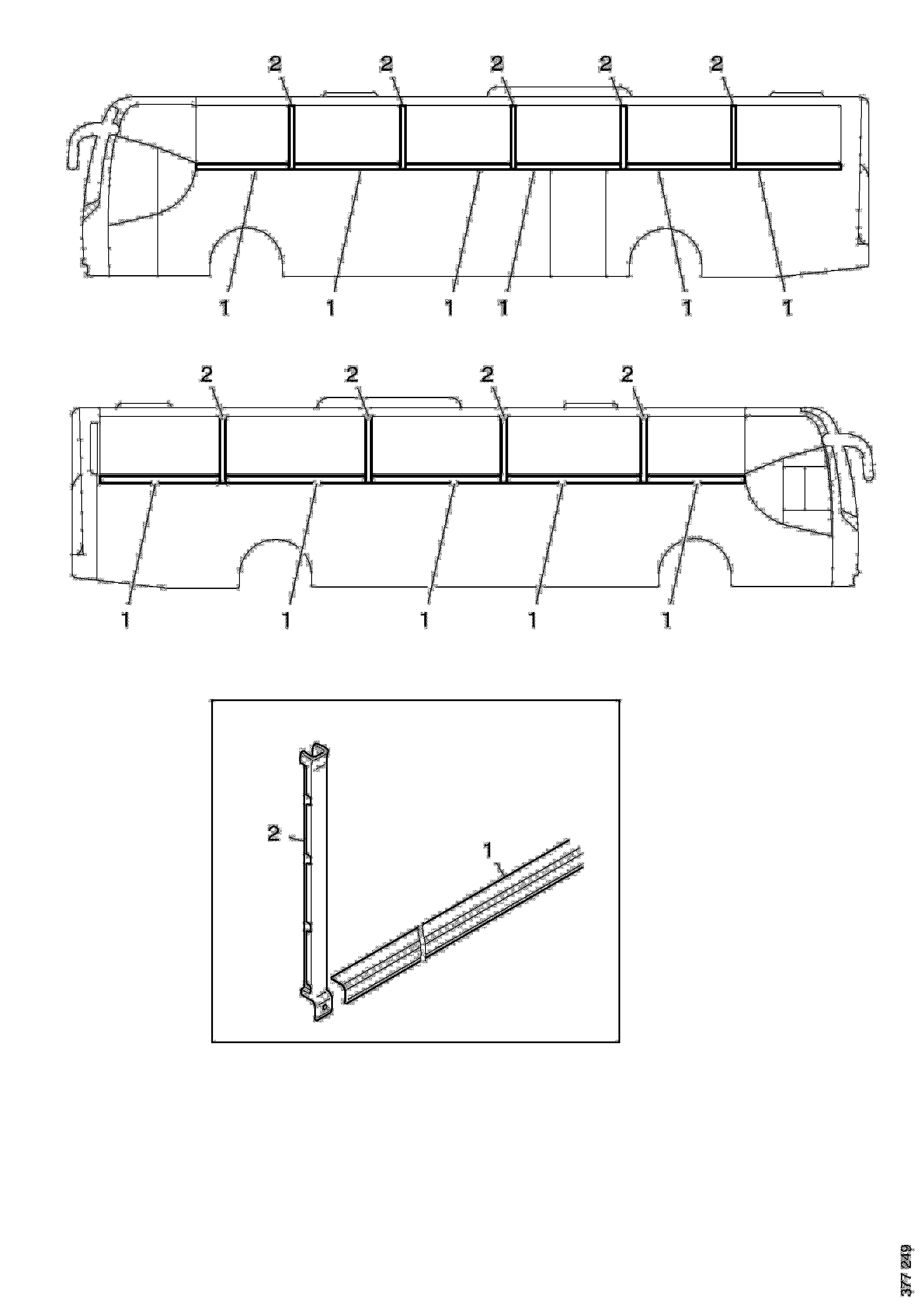 2 2 2 2 2

1 1 1 1 1 1

2 2 2 2

1 1 1 1 1

2

1

377 249