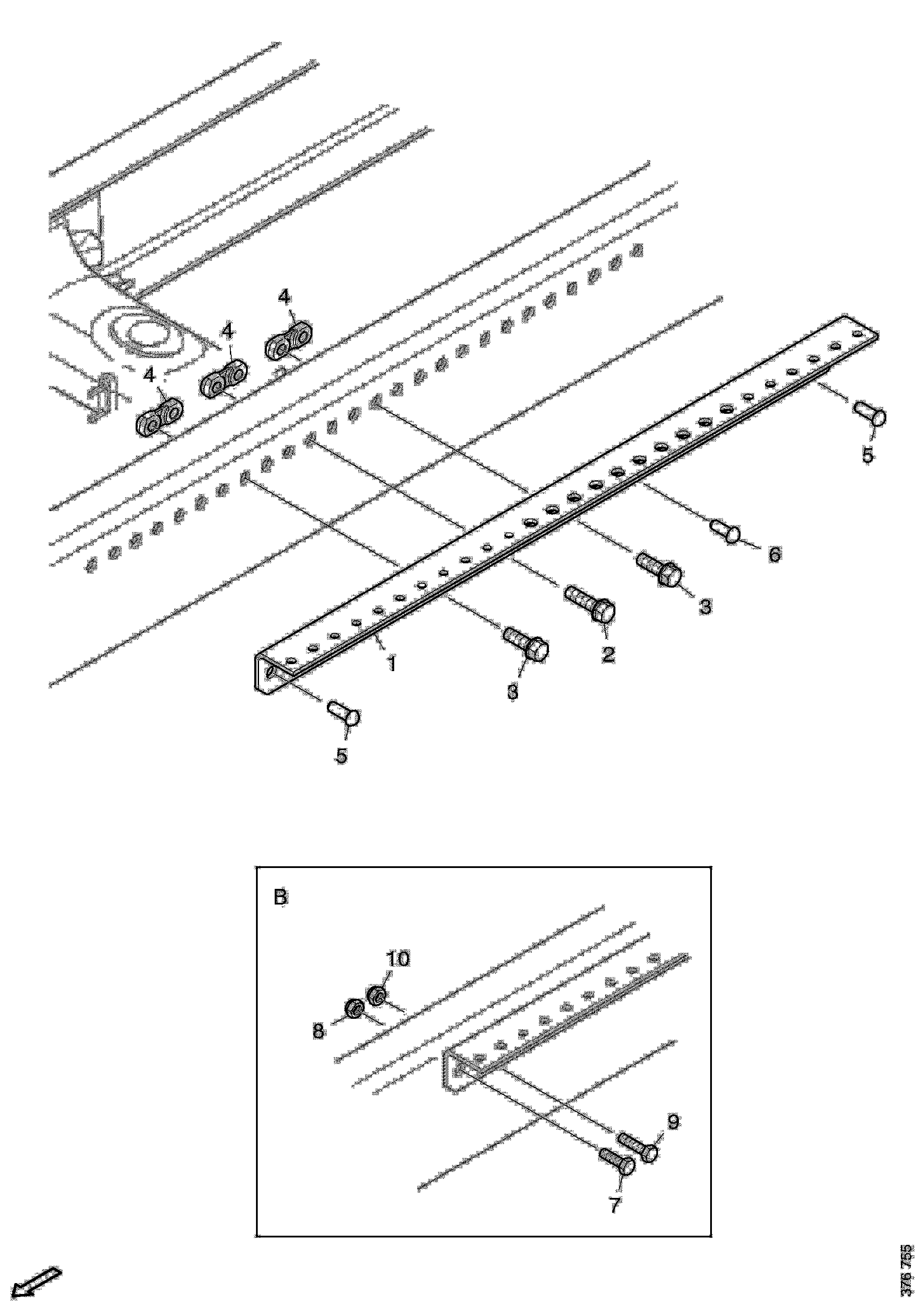 4
4
4
5
6
3
2
3
1
5

B
10
8
9
7

376 755