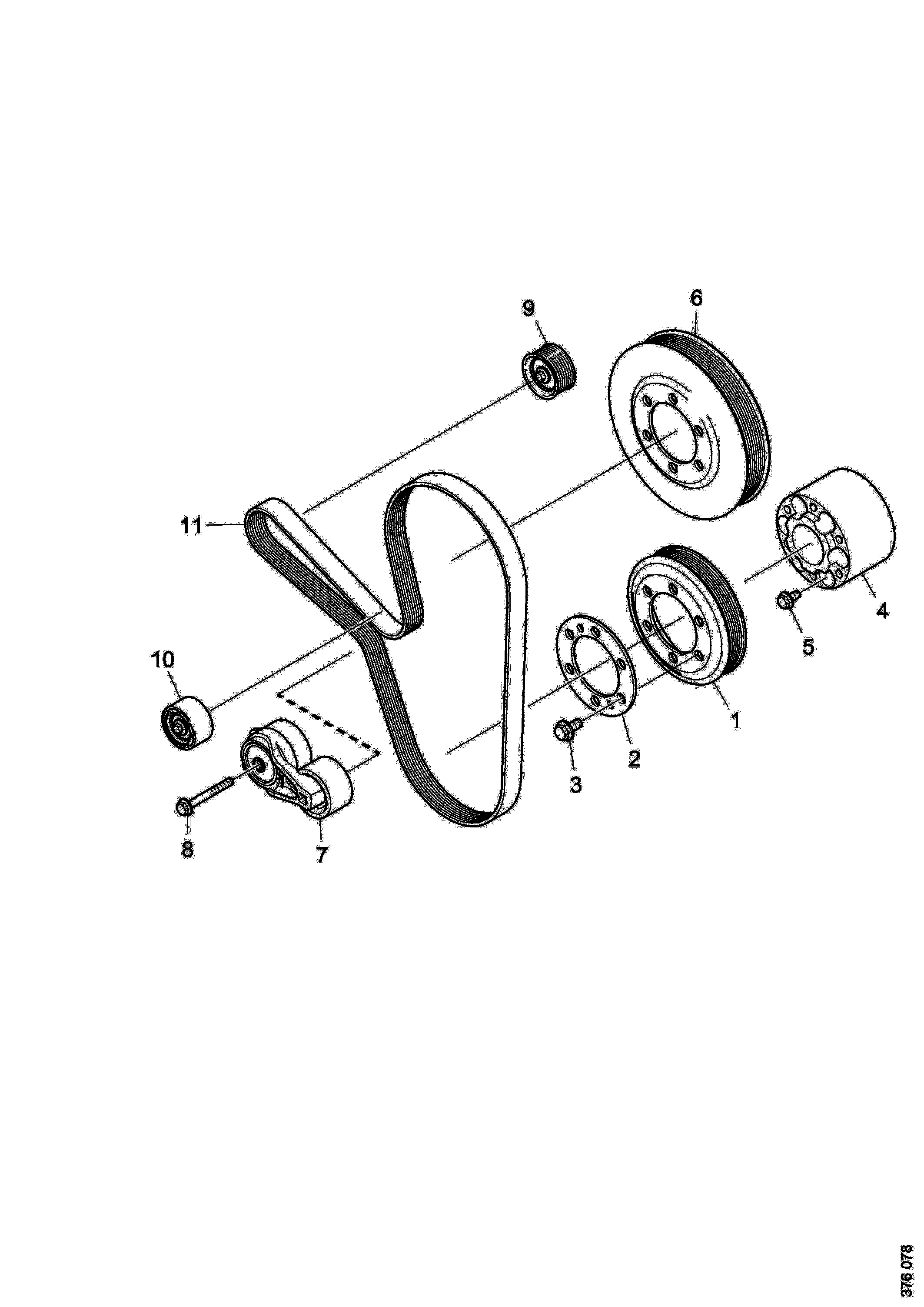 9
6
11
4
5
10
1
2
3
8
7
376 078