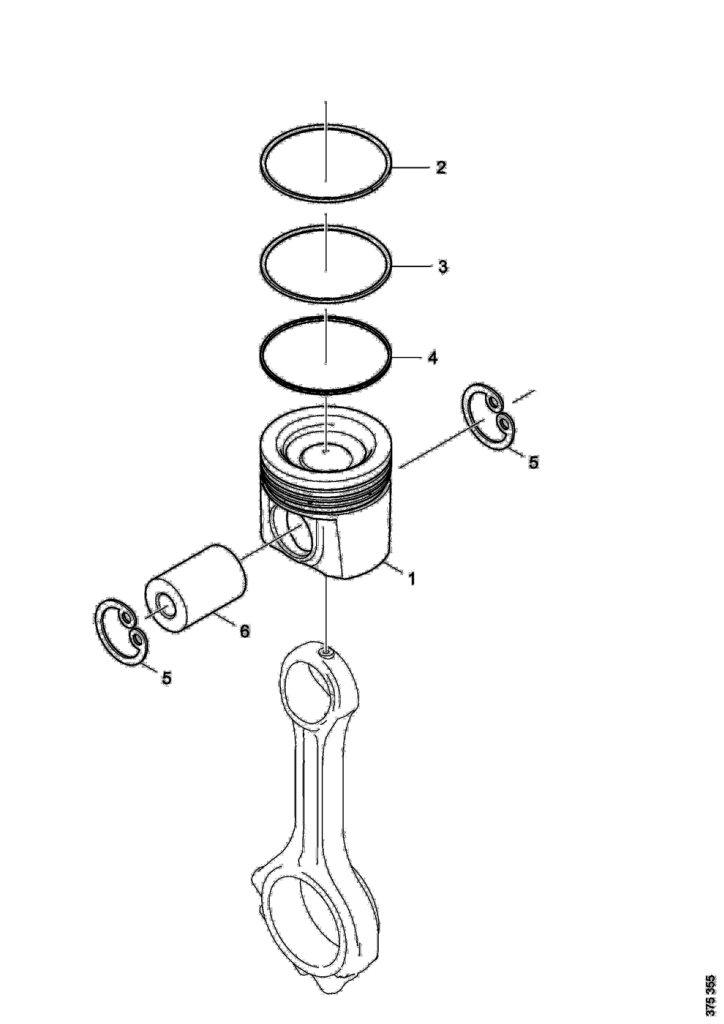 2
3
4
5
1
6
5
375 355