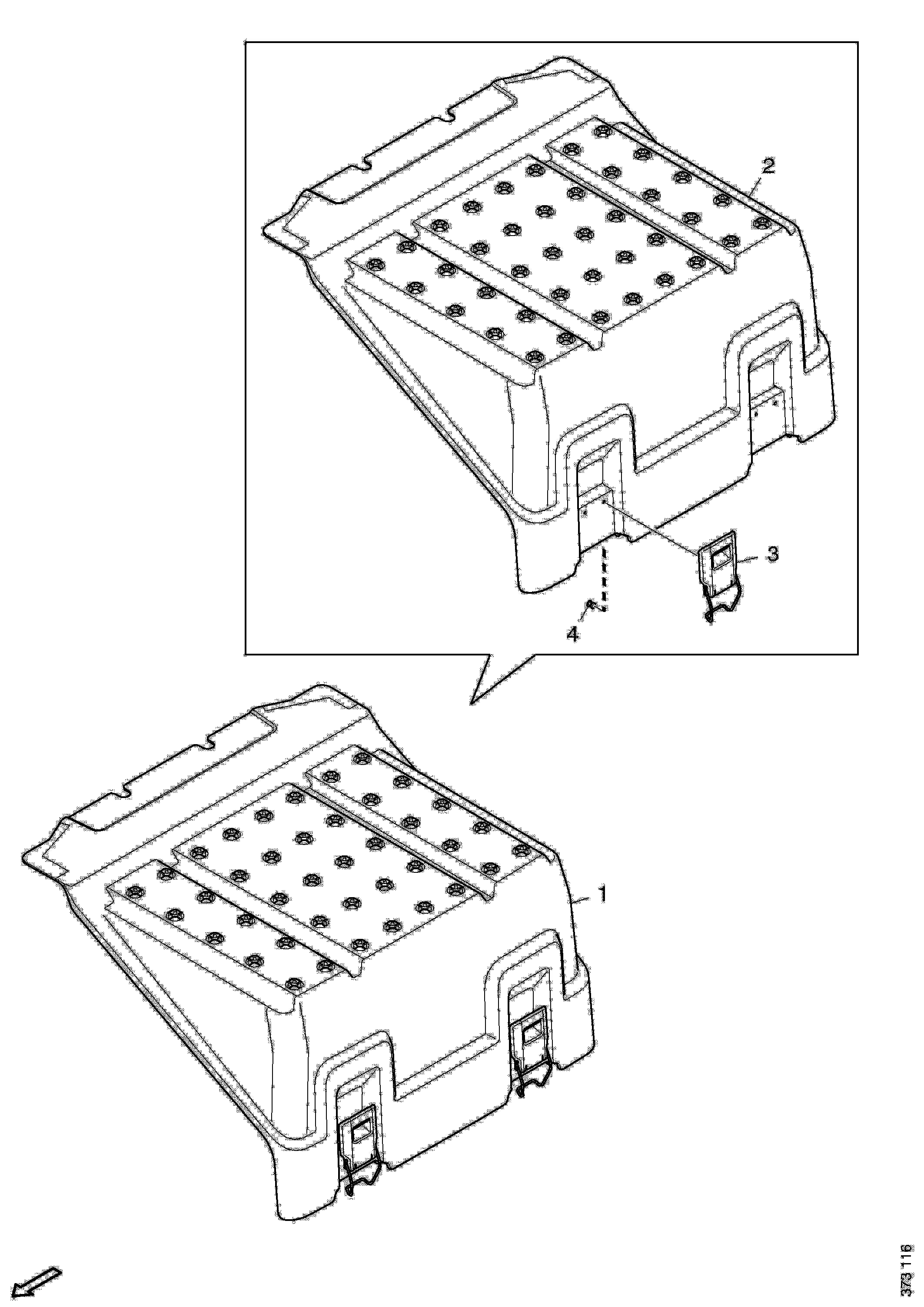 2
3
4
1
373 116