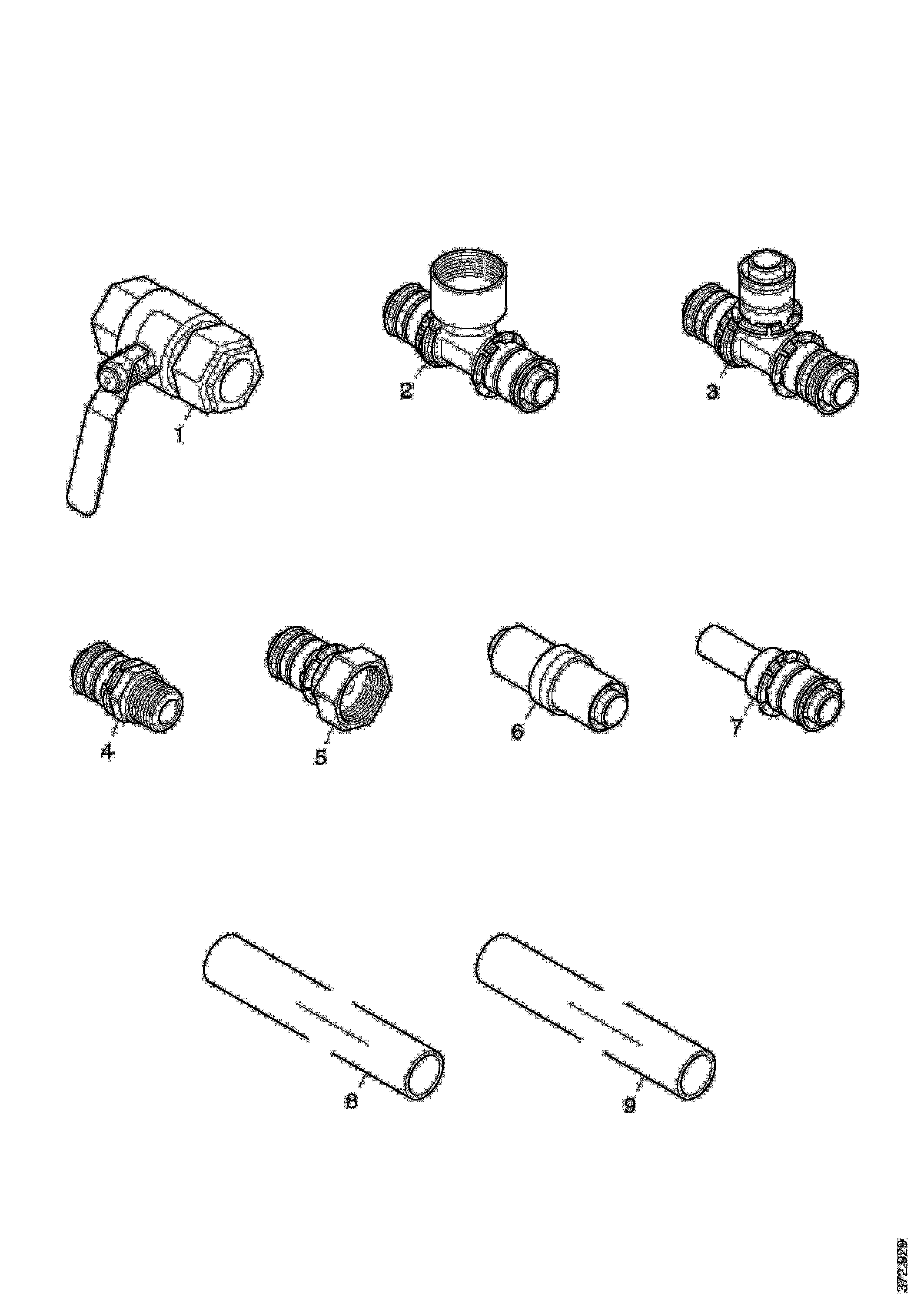 1

2

3

4

5

6

7

8

9

372 929