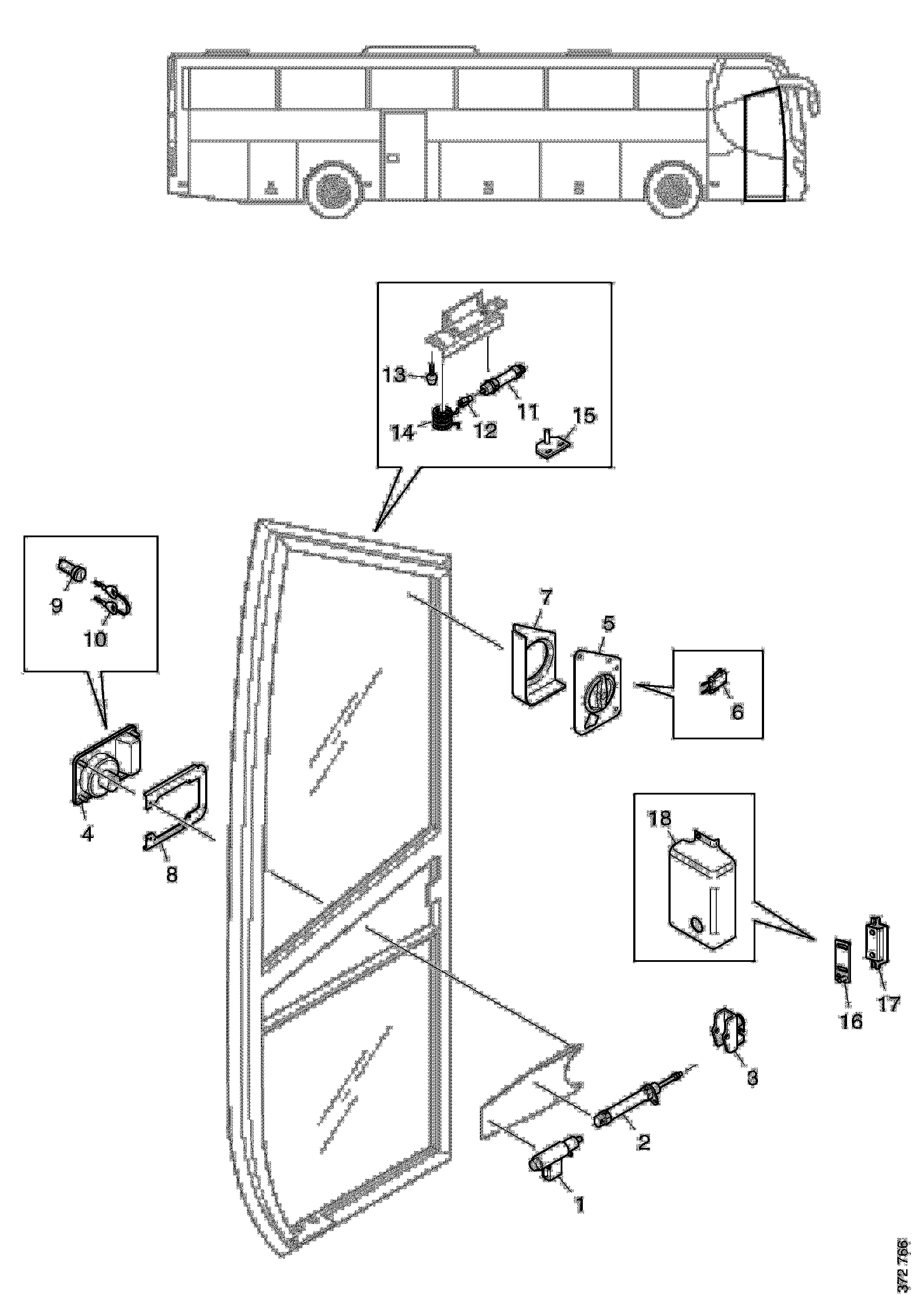 13
11
14
12
15
9
10
7
5
6
4
8
18
16
17
3
2
1
372 766