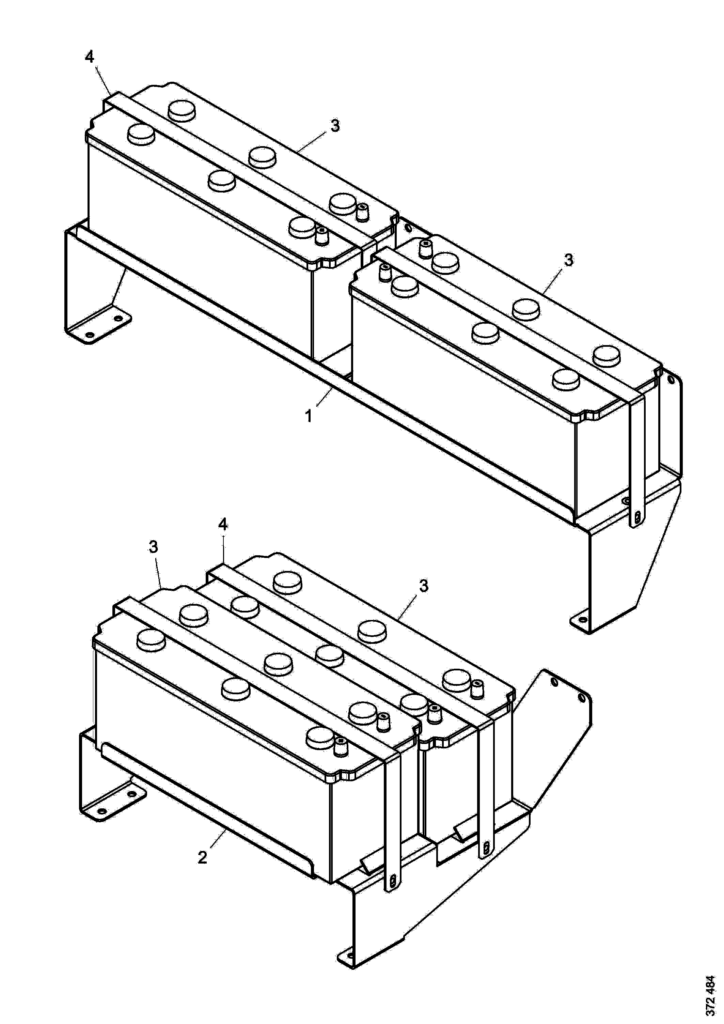 4
3
3
1
3
4
3
2
372 484