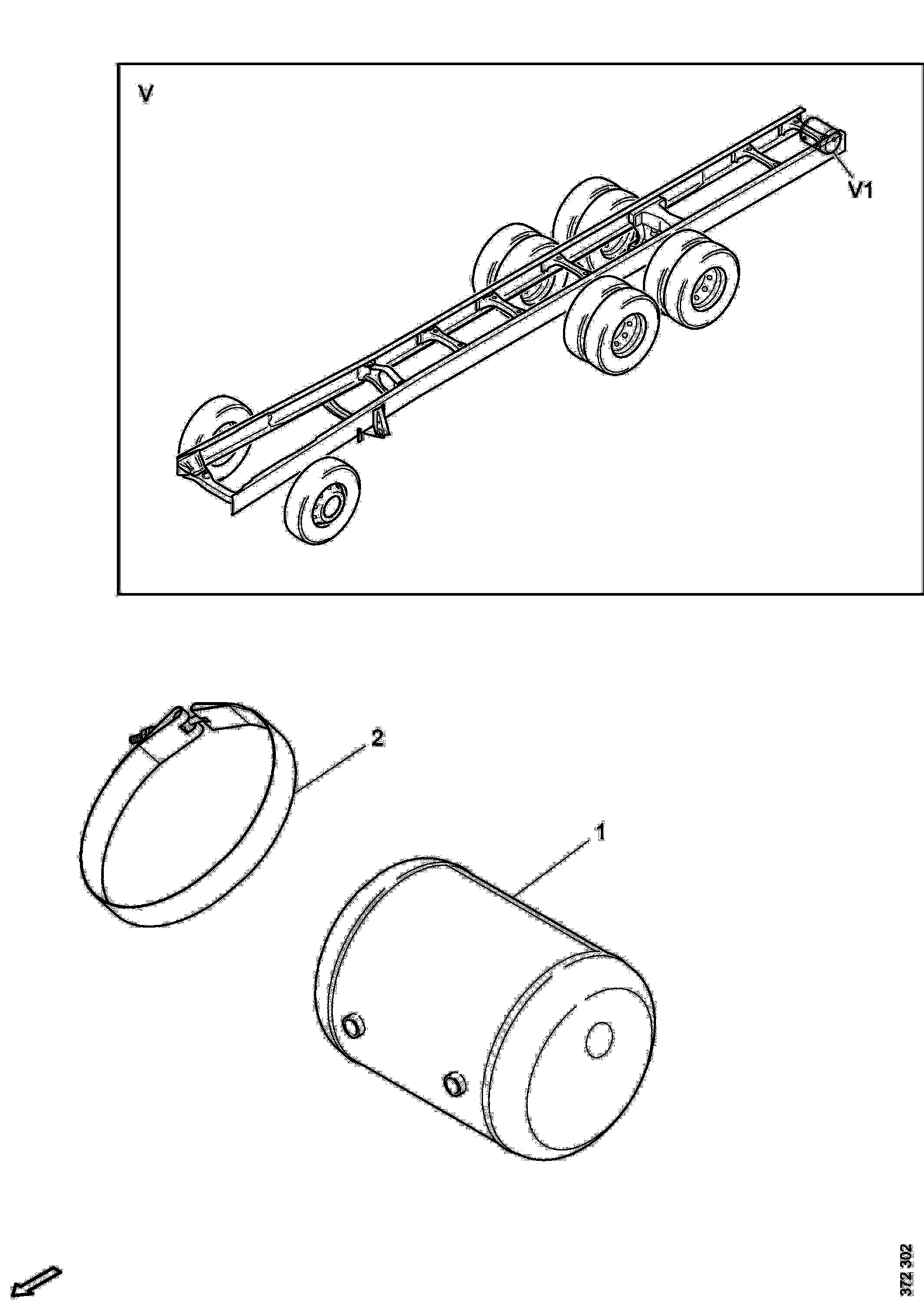 V

V1

2

1

372 302