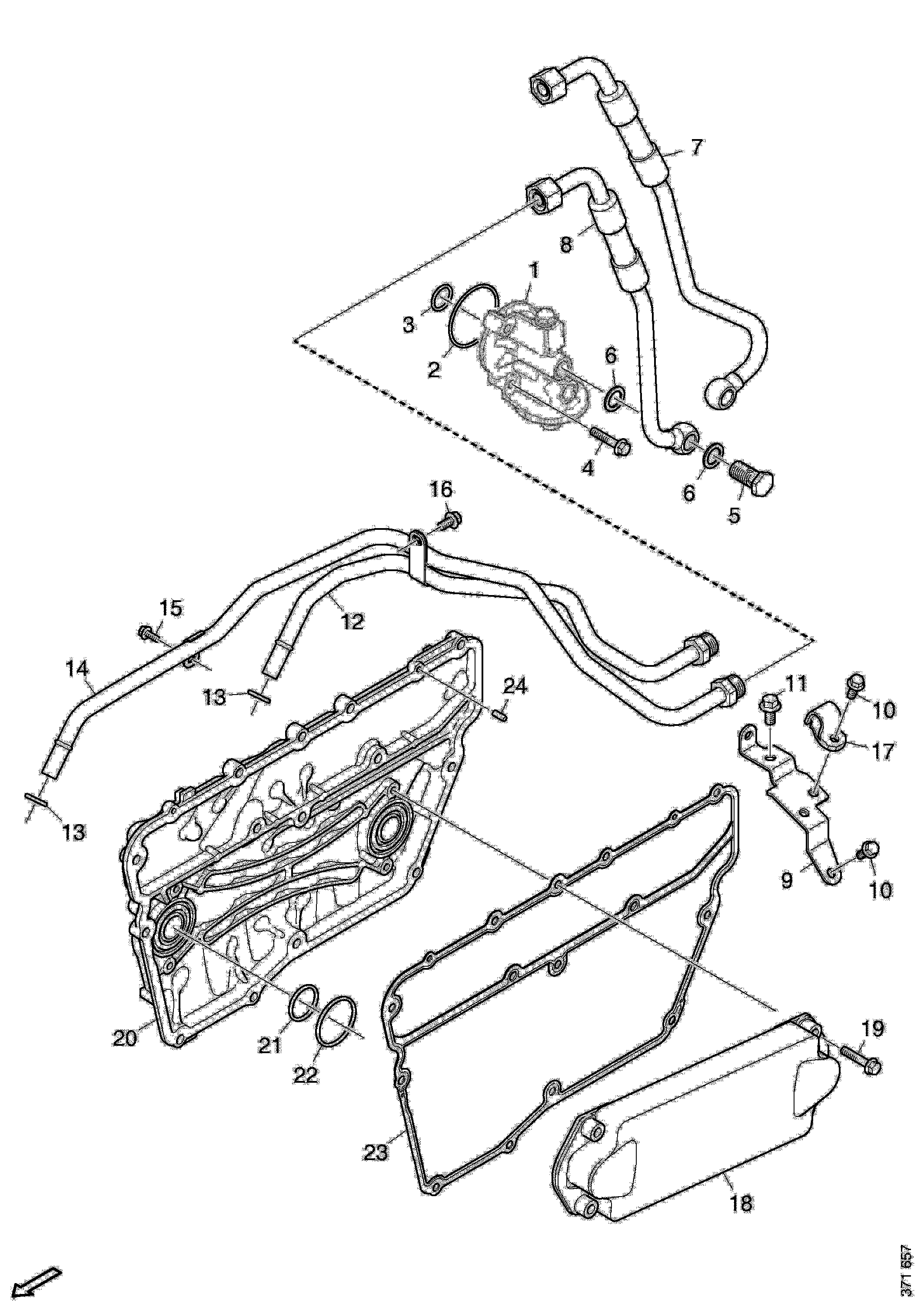 7
8
1
3
2
6
4
6
5
16
15
12
14
13
24
11
10
17
13
9
10
20
21
22
23
19
18
371 657