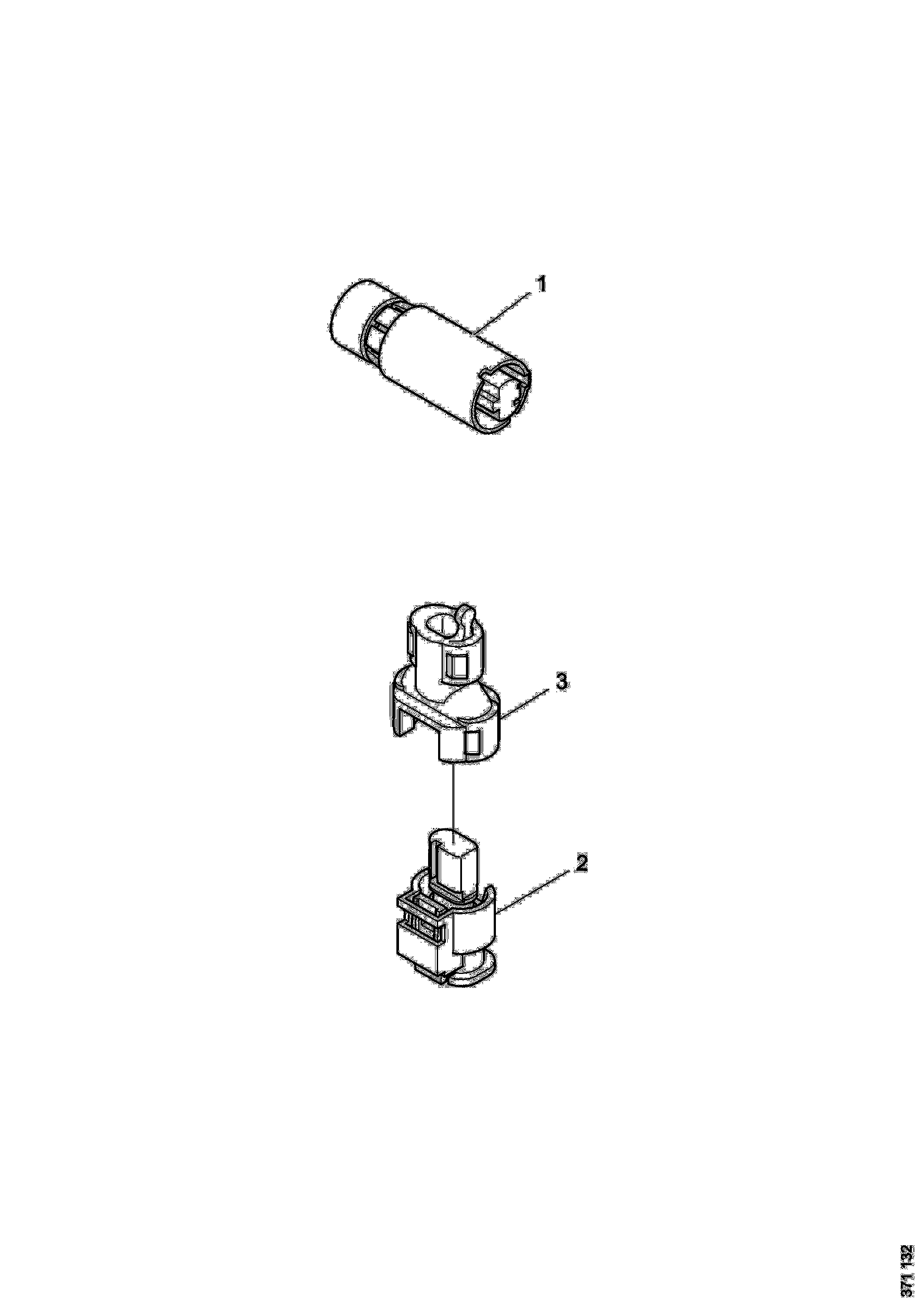 1

3

2

371 132