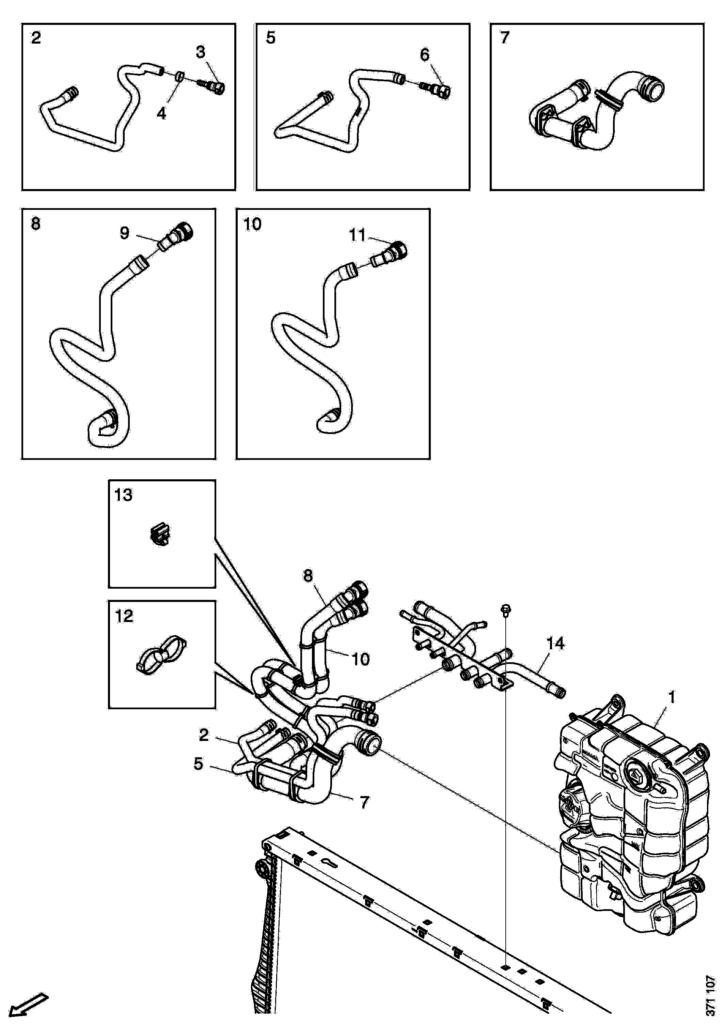 2
3
4
5
6
7
8
9
10
11
13
12
8
10
14
1
2
5
7
371 107