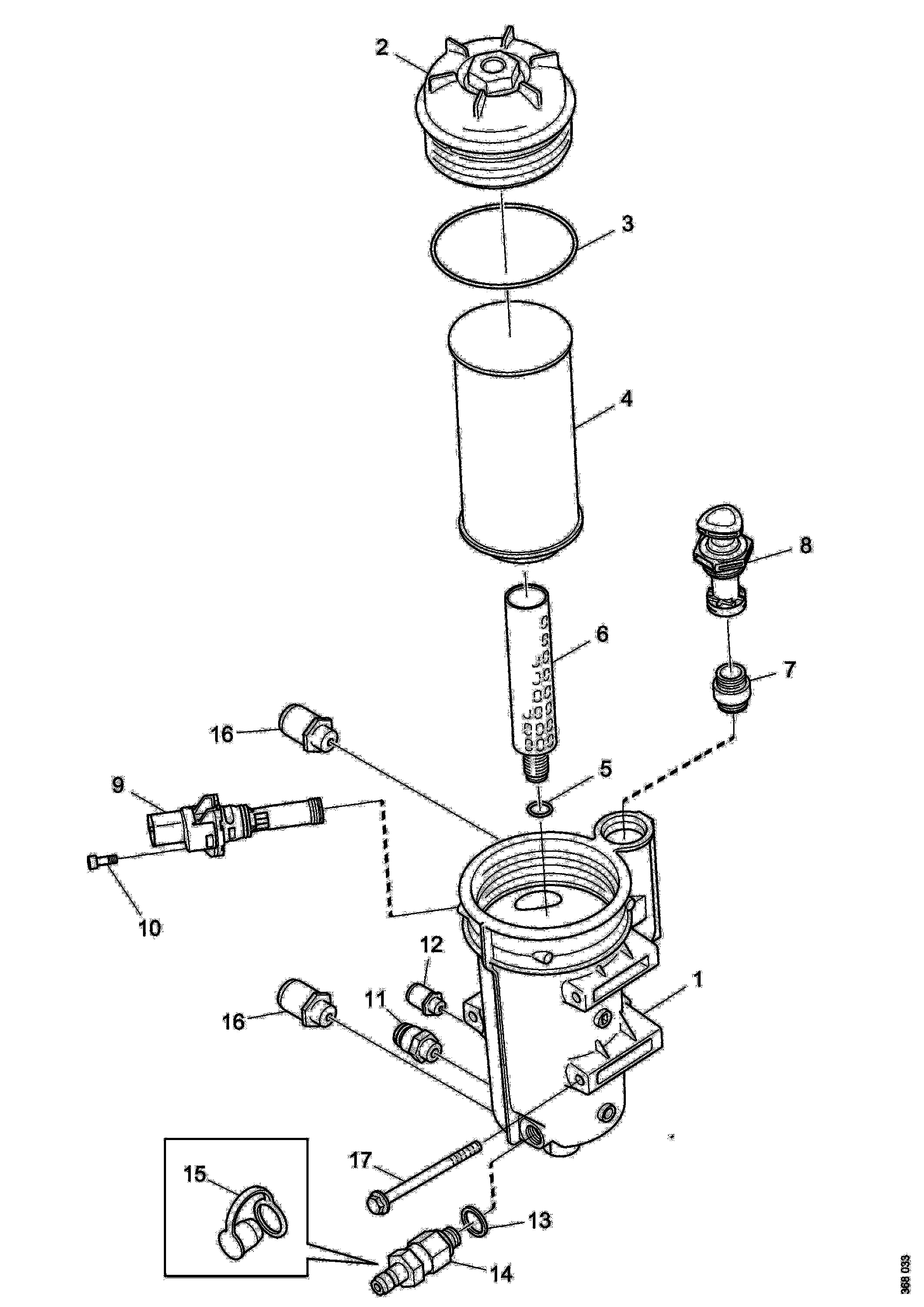 2
3
4
8
6
7
16
5
9
10
12
1
11
16
17
15
13
14
368 033