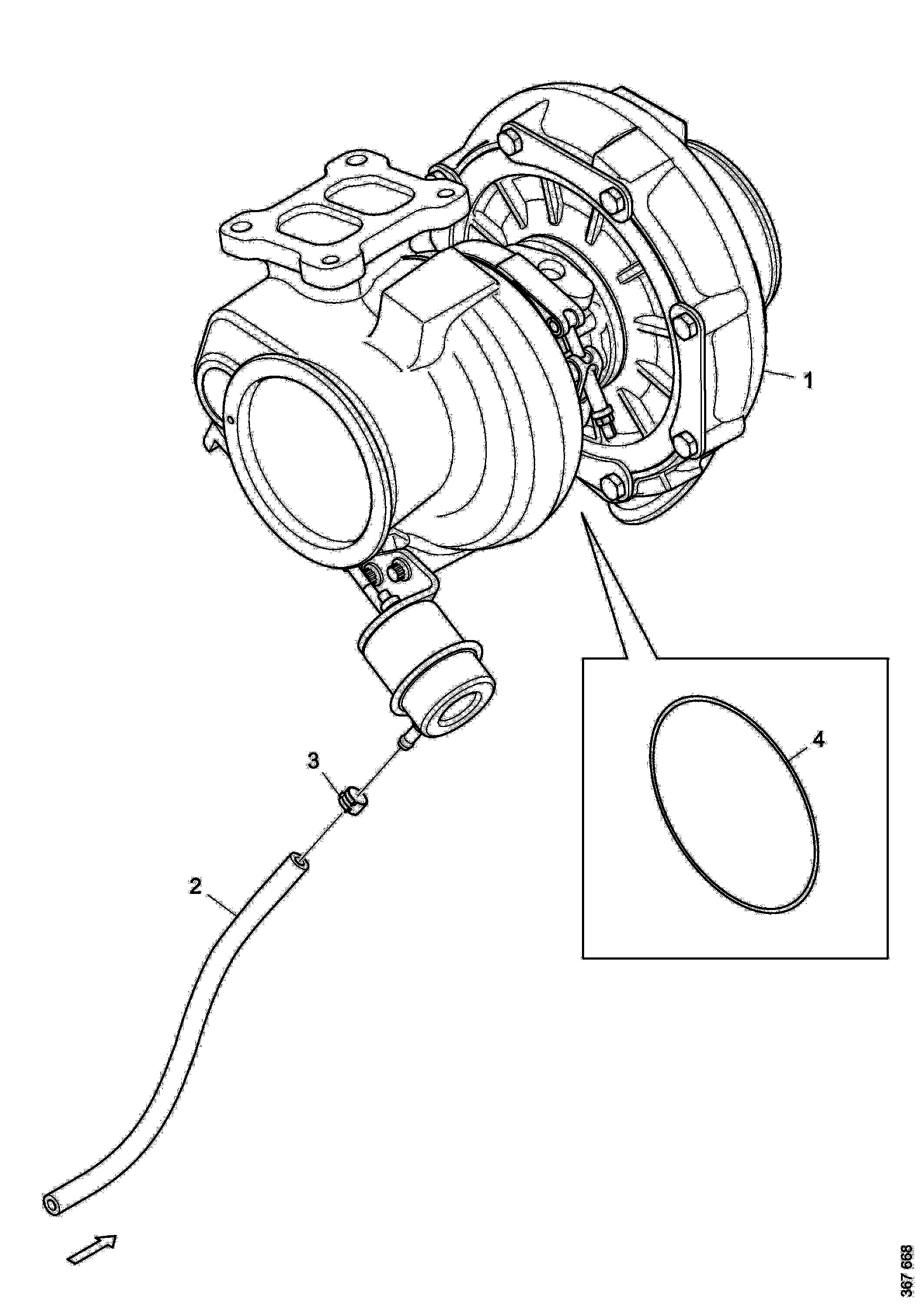 1

4

3

2

367 668