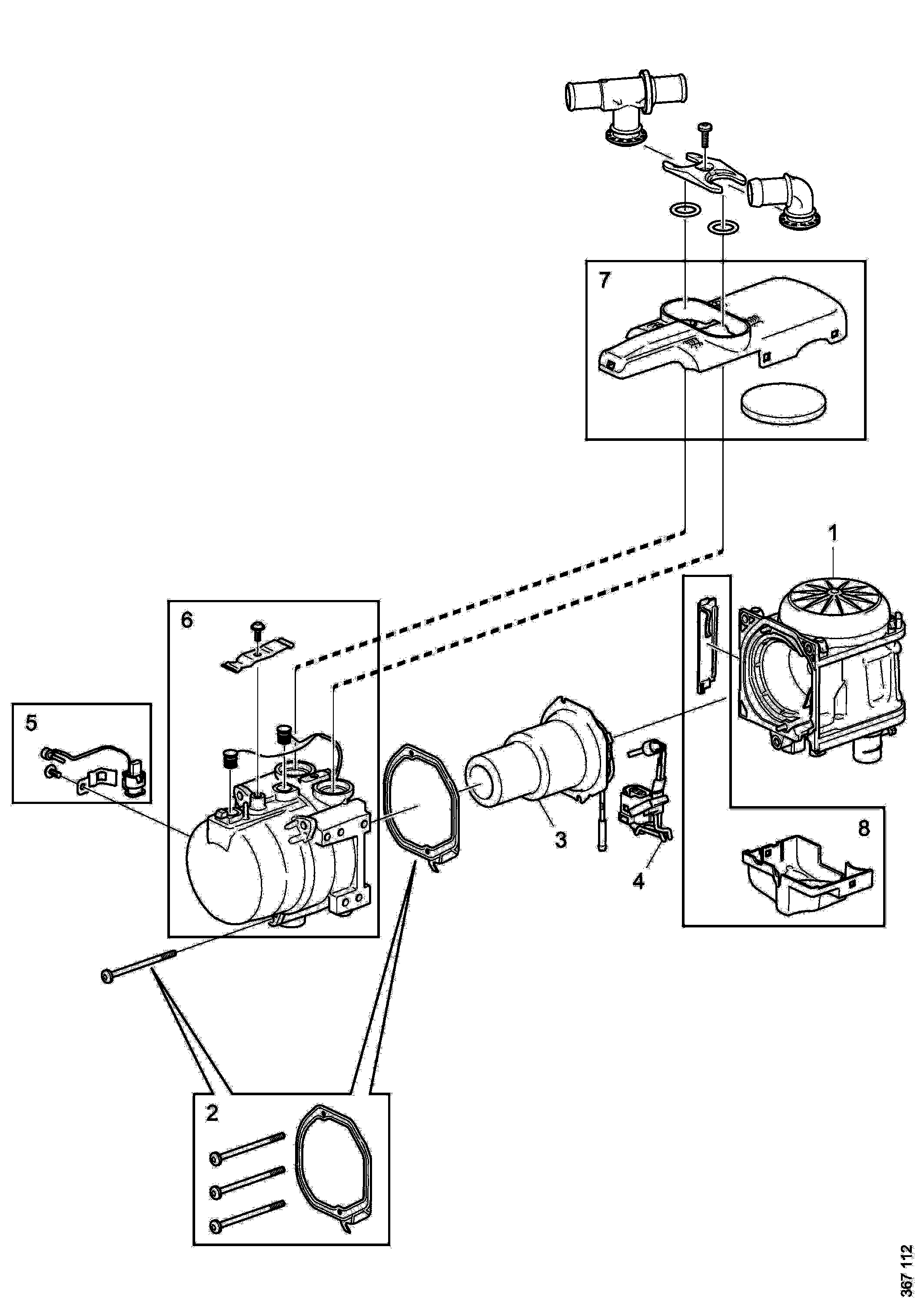 7

1

6

5

3

4

8

2

367 112