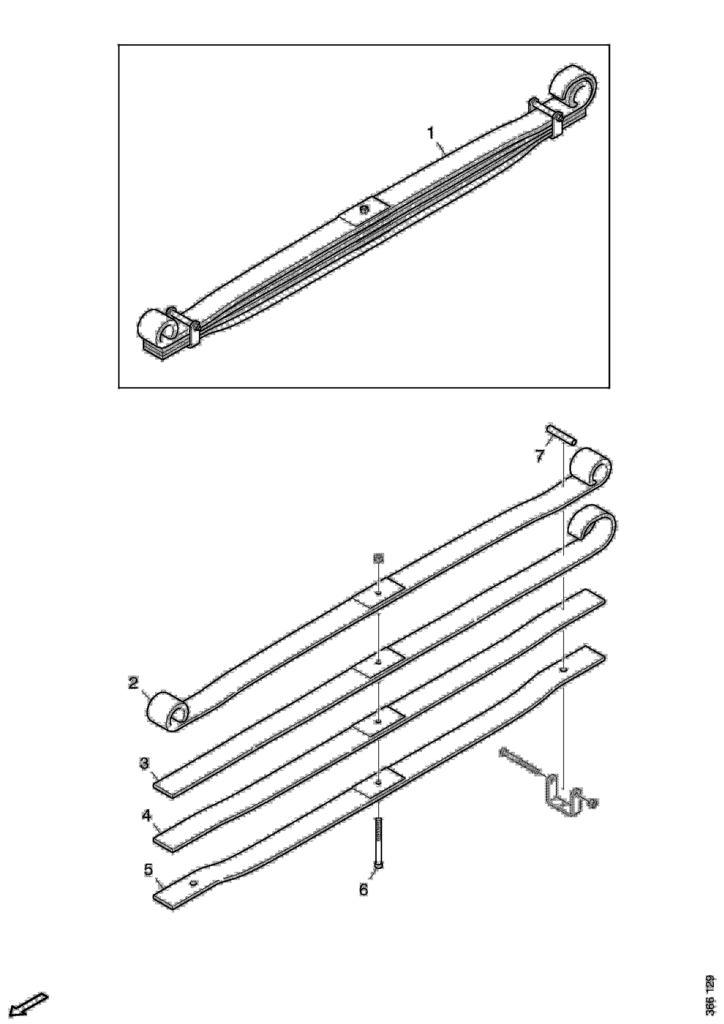 1

7

2

3

4

5

6

366 129