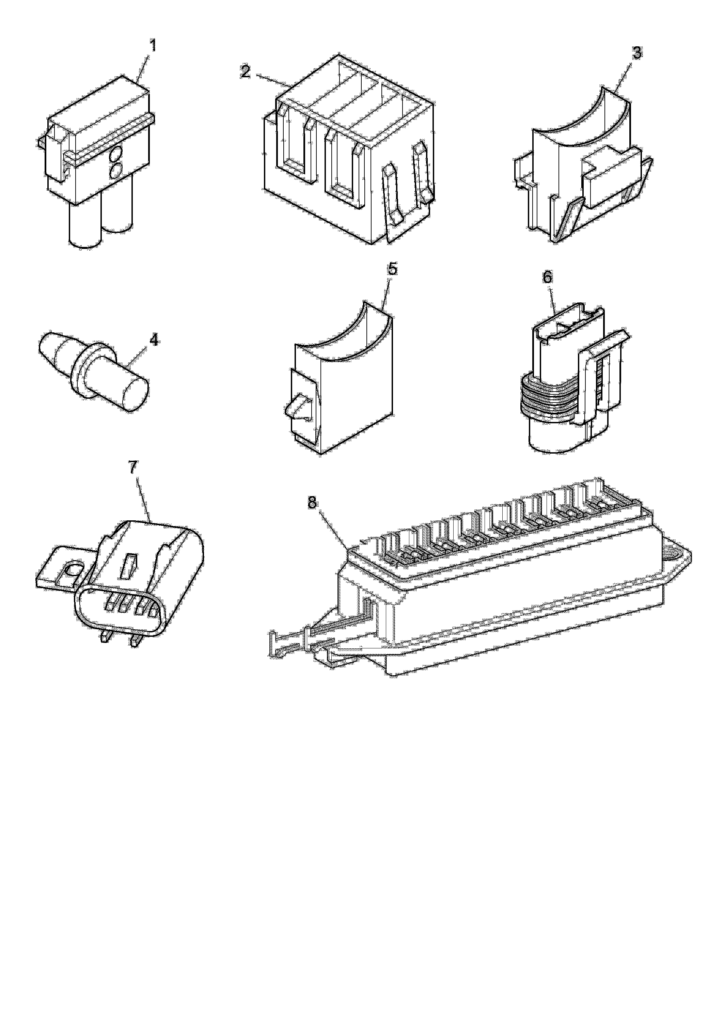 1
2
3
4
5
6
7
8