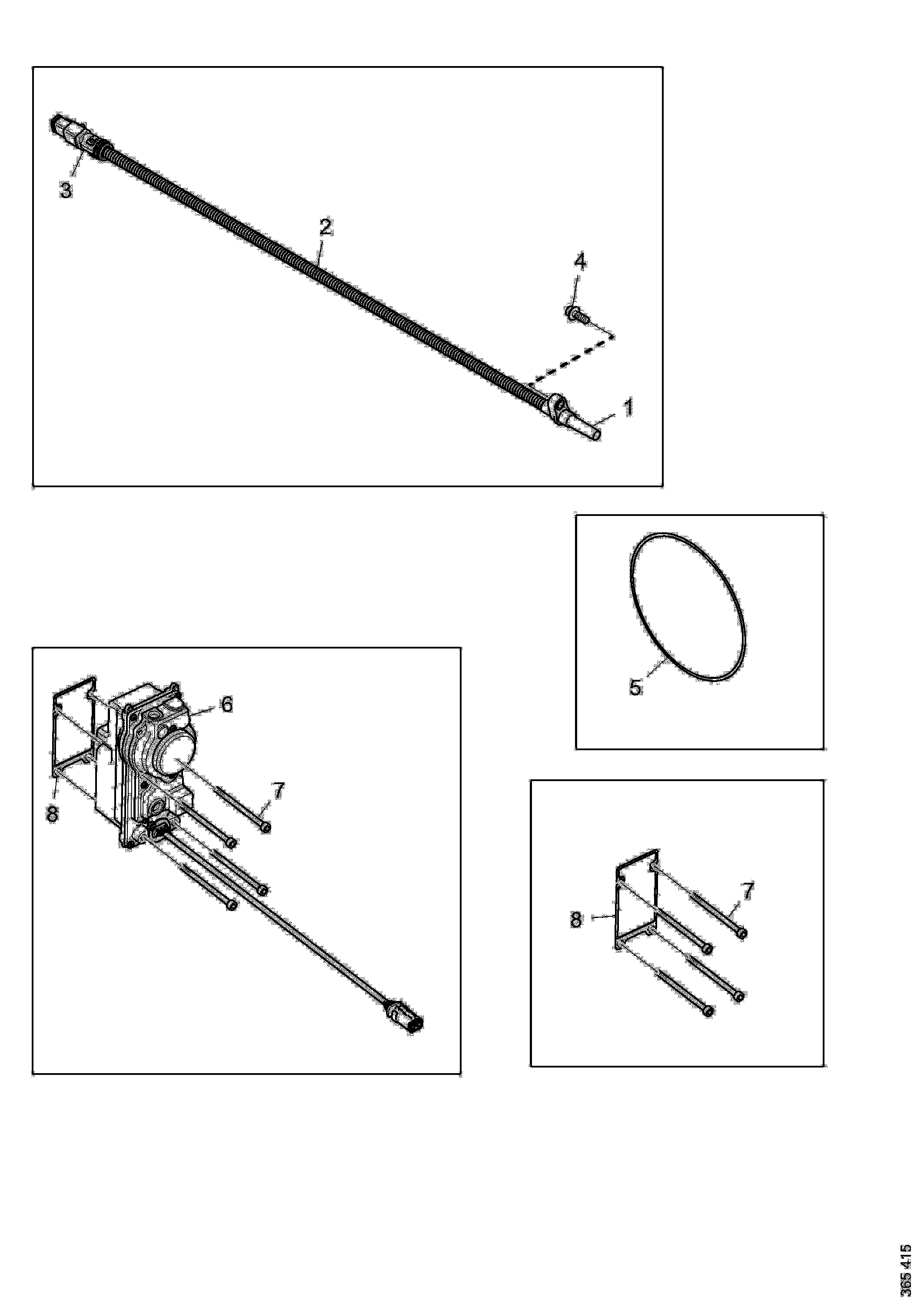 3
2
4
1
5
6
7
8
7
8
365 415