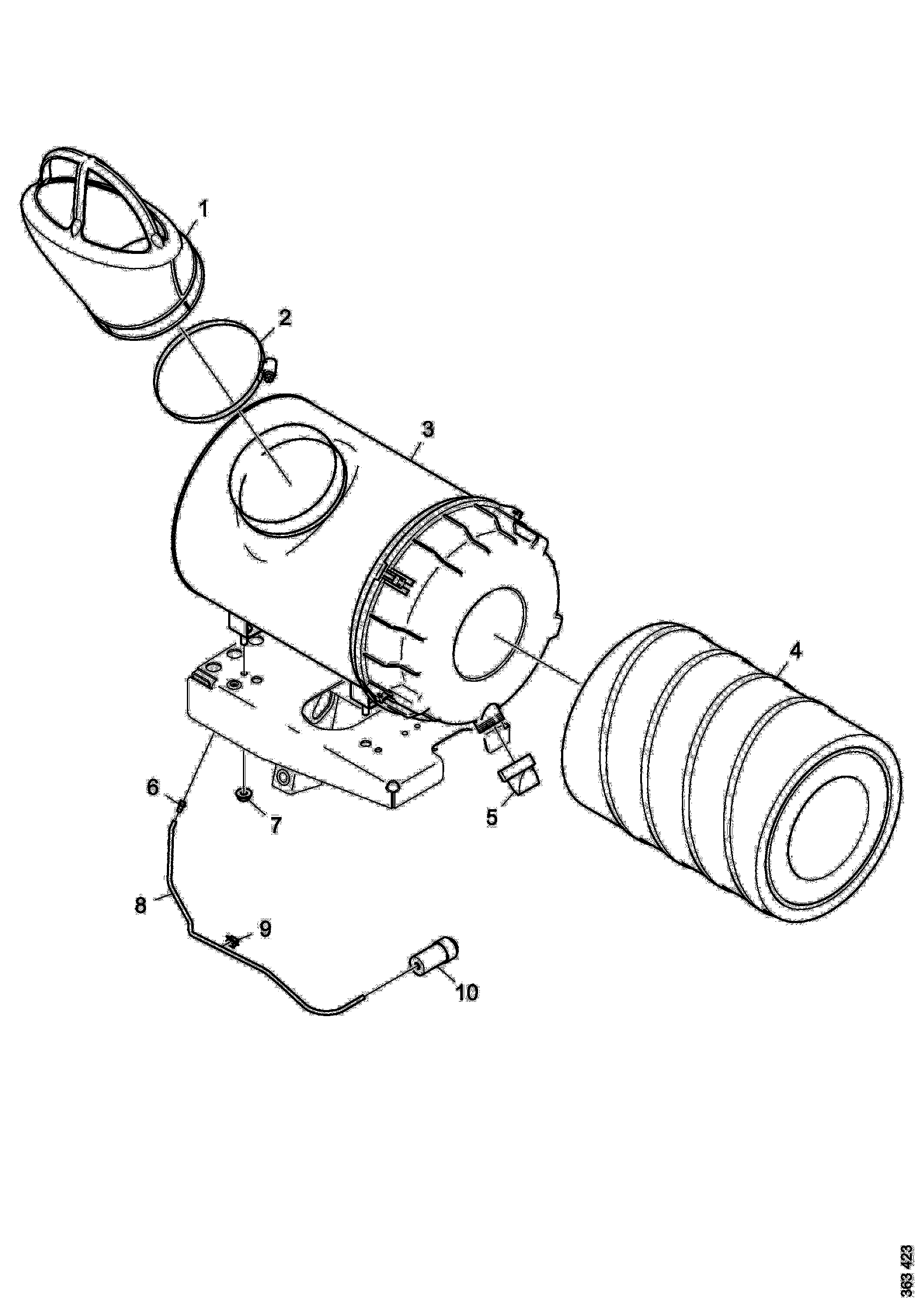 1
2
3
4
6
7
5
8
9
10
363 423