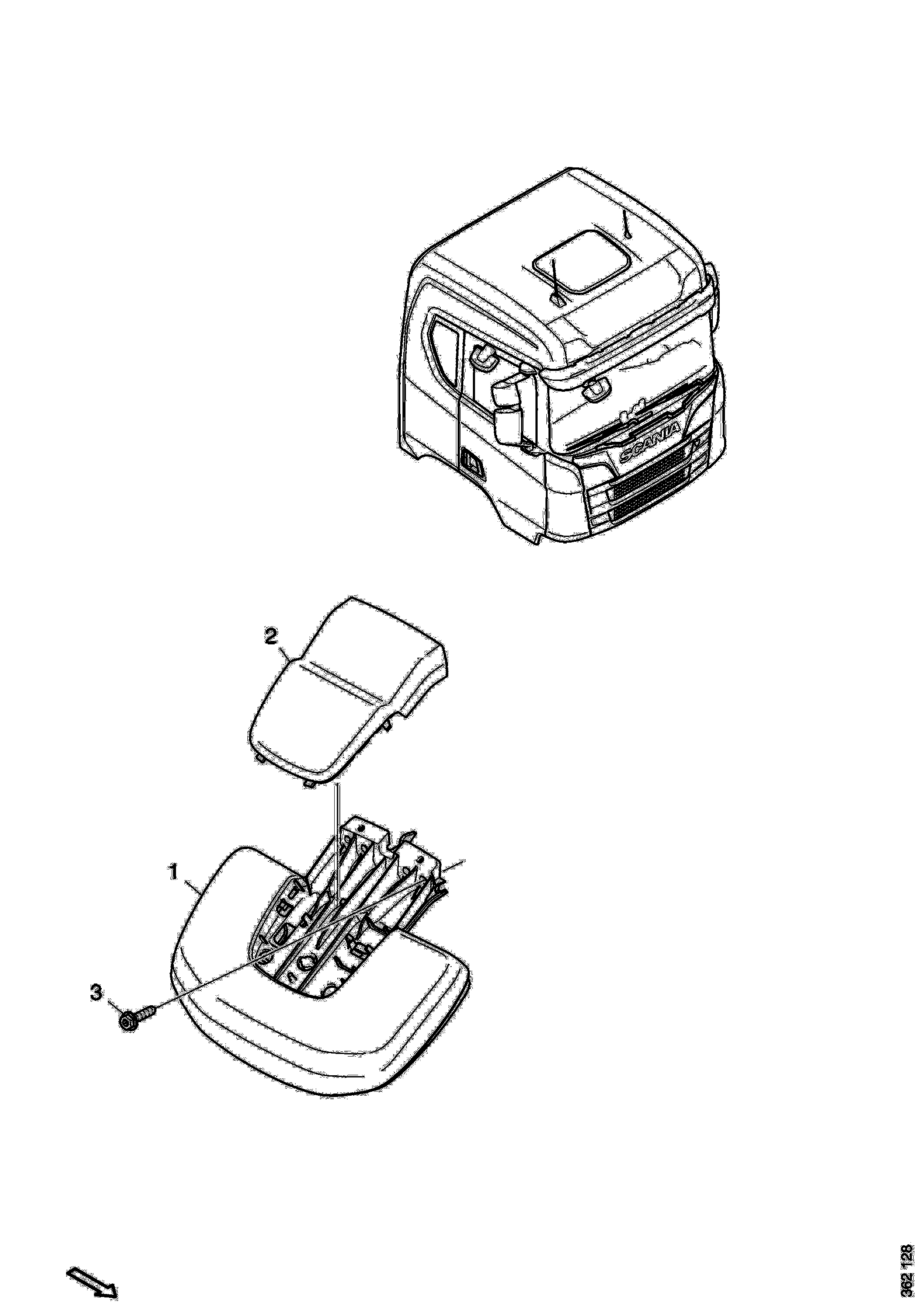 SCANIA

2

1

3

362 128