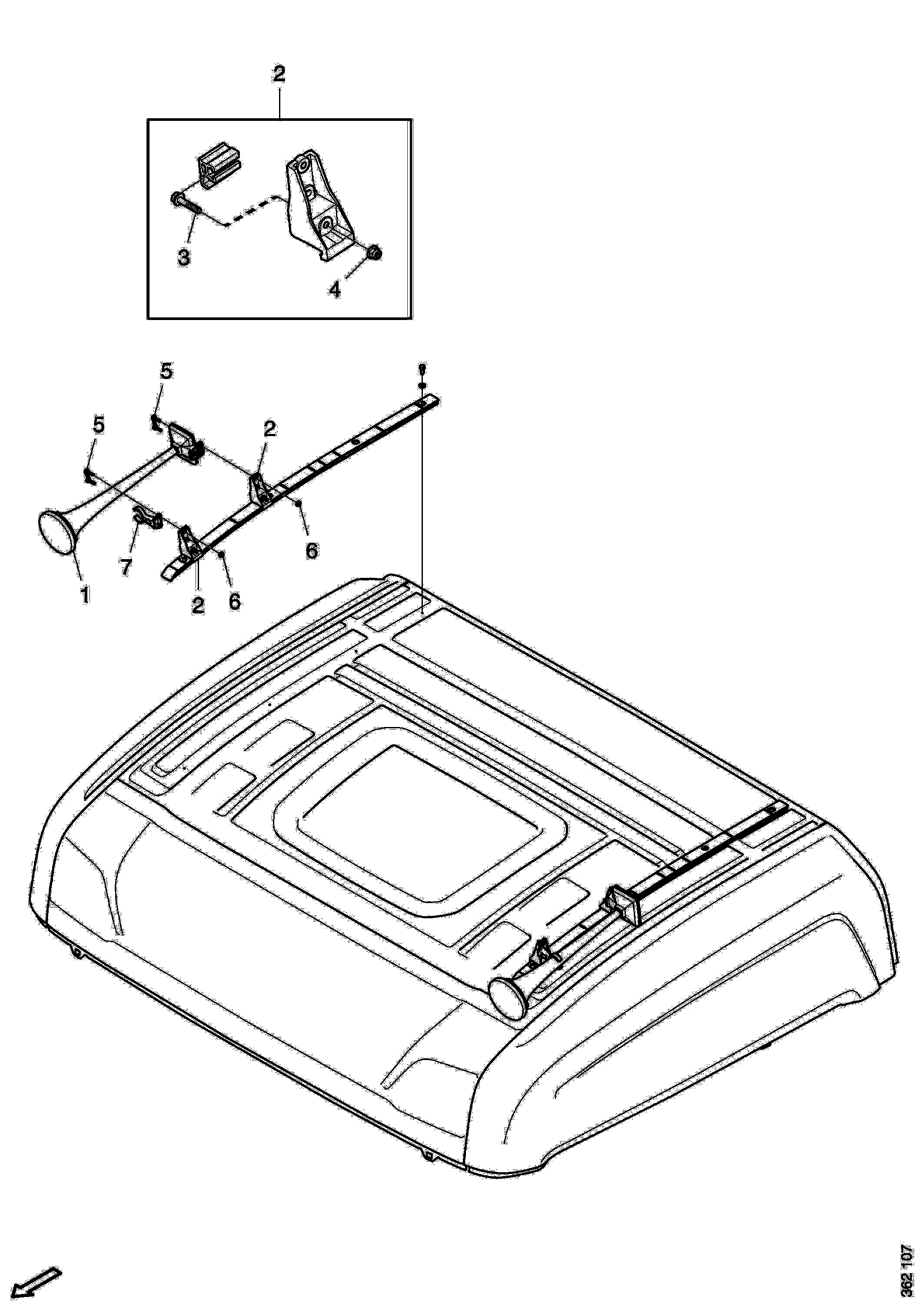 2

3

4

5

5

2

6

7

1

2

6

362 107