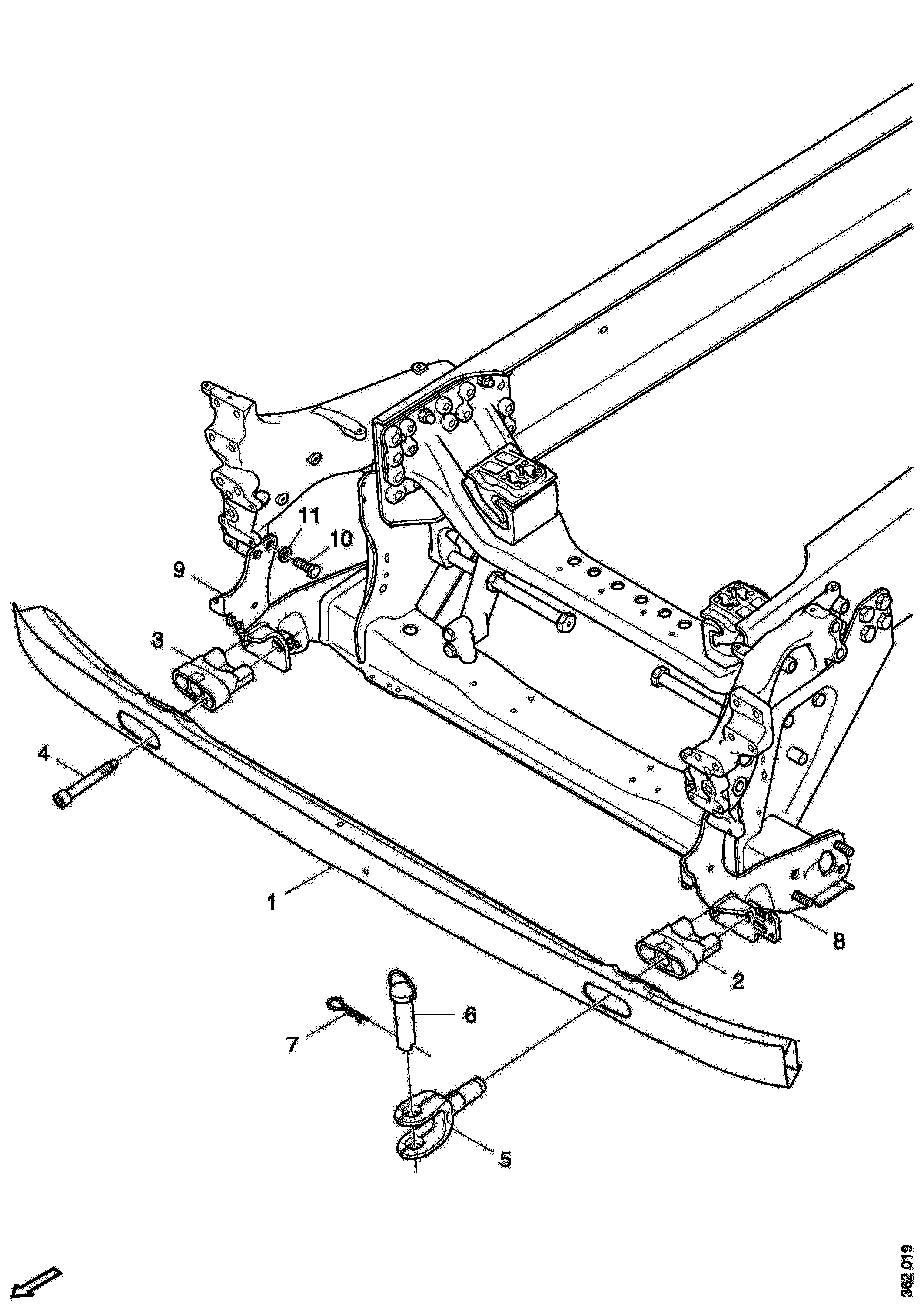 11
10
9
3
4
1
8
2
6
7
5
362 019