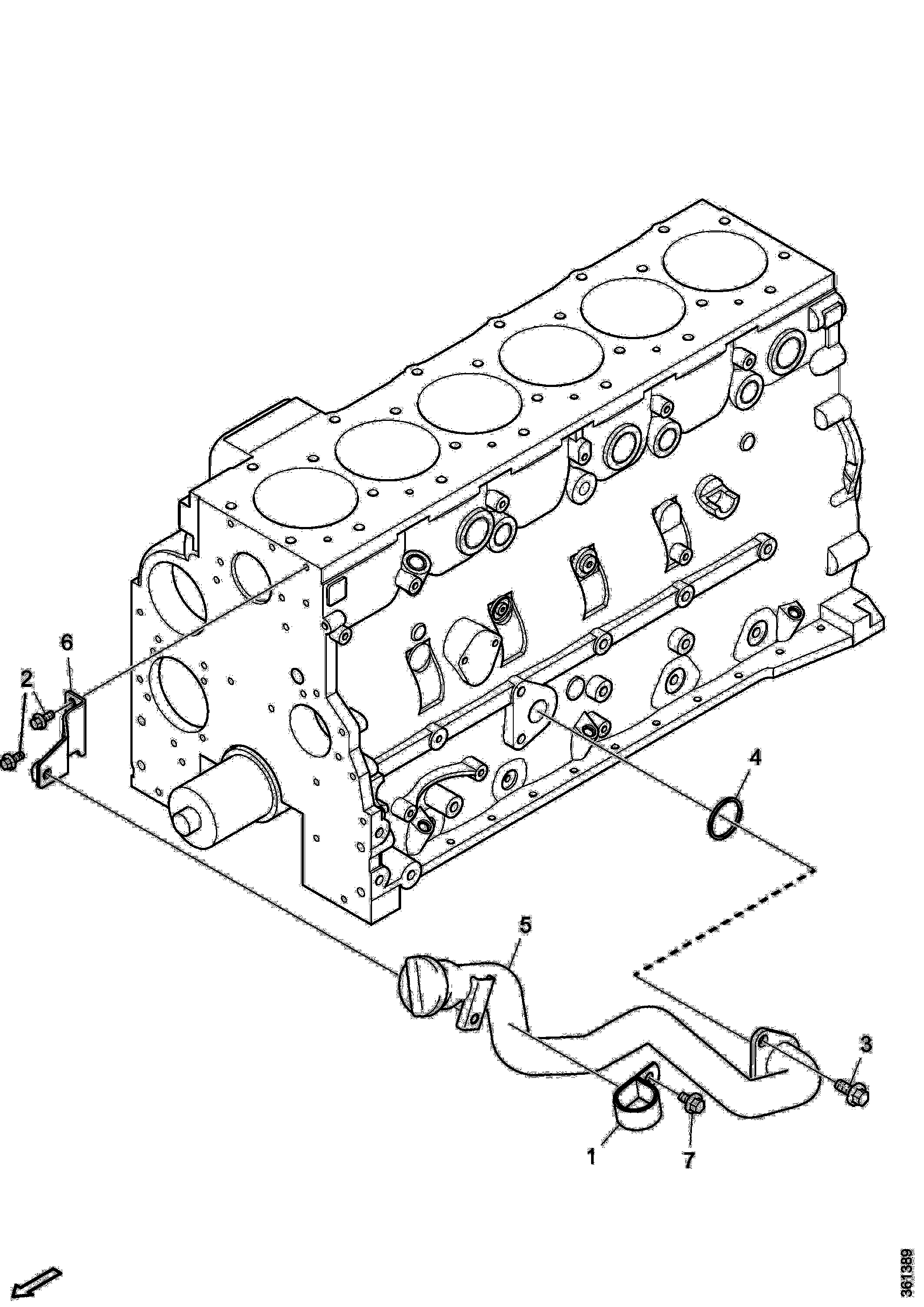 6
2
4
5
3
1
7
361389