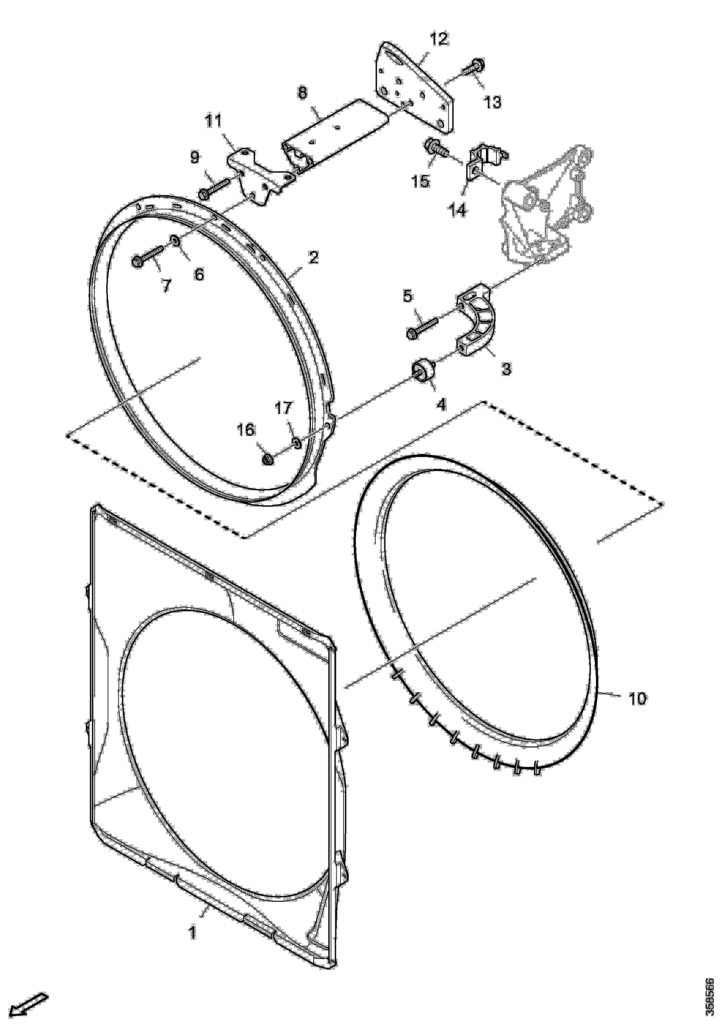 12
8
13
11
9
15
14
2
7
6
5
3
4
17
16
10
1
358566