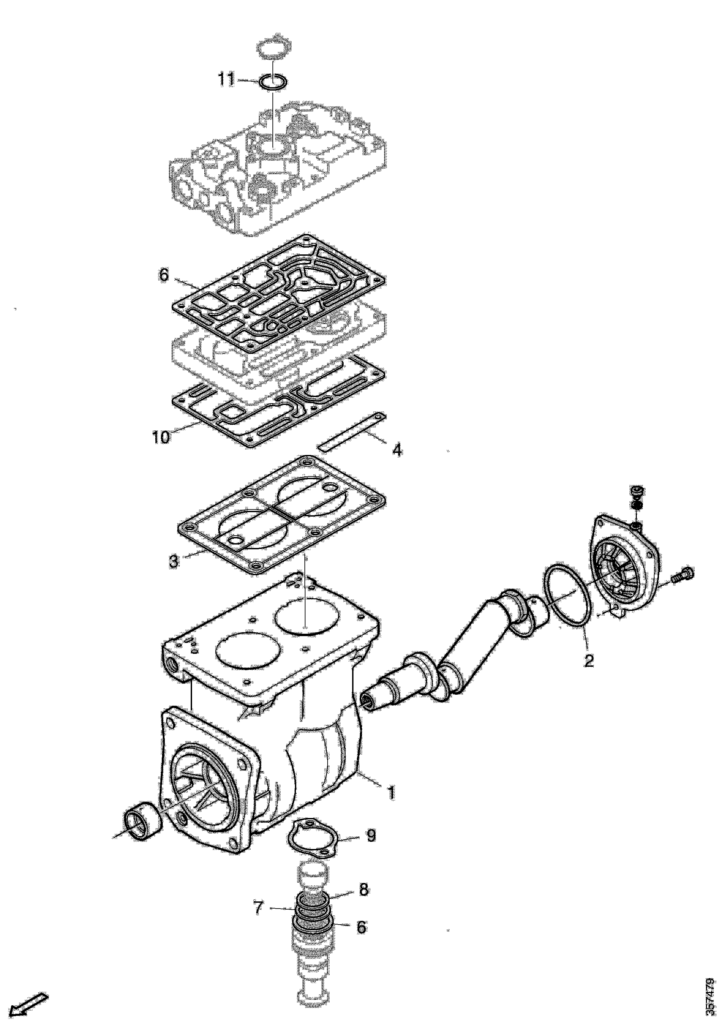 11
6
10
4
3
2
1
9
8
7
6
357479