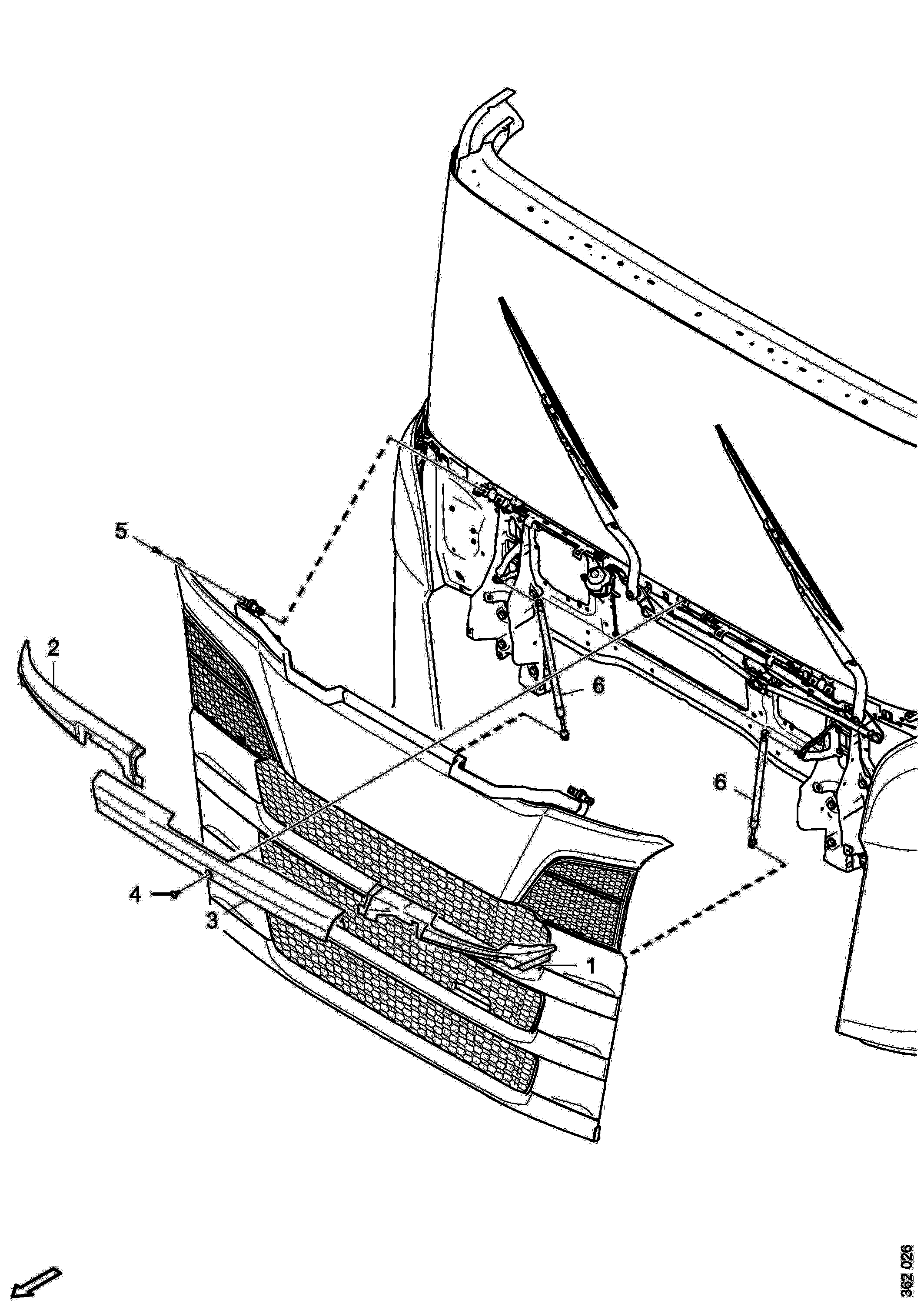 5
2
6
6
4
3
1
362 026