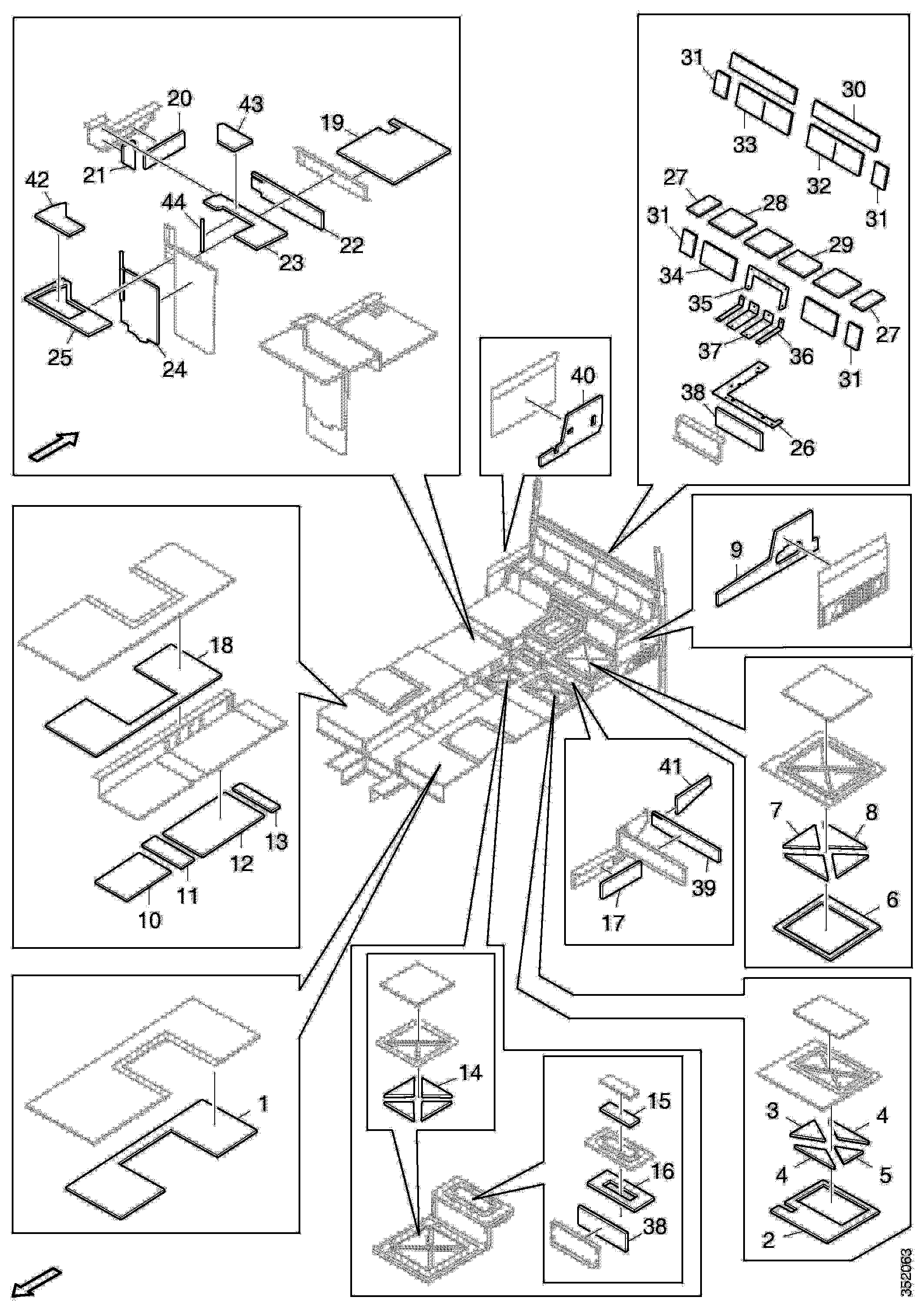 20
43
19
21
42
44
22
23
25
24
31
30
33
32
31
27
28
31
29
34
35
27
37
36
31
38
26
40
9
18
13
12
11
10
41
39
17
7
8
6
1
14
15
16
38
3
4
4
5
2
352063