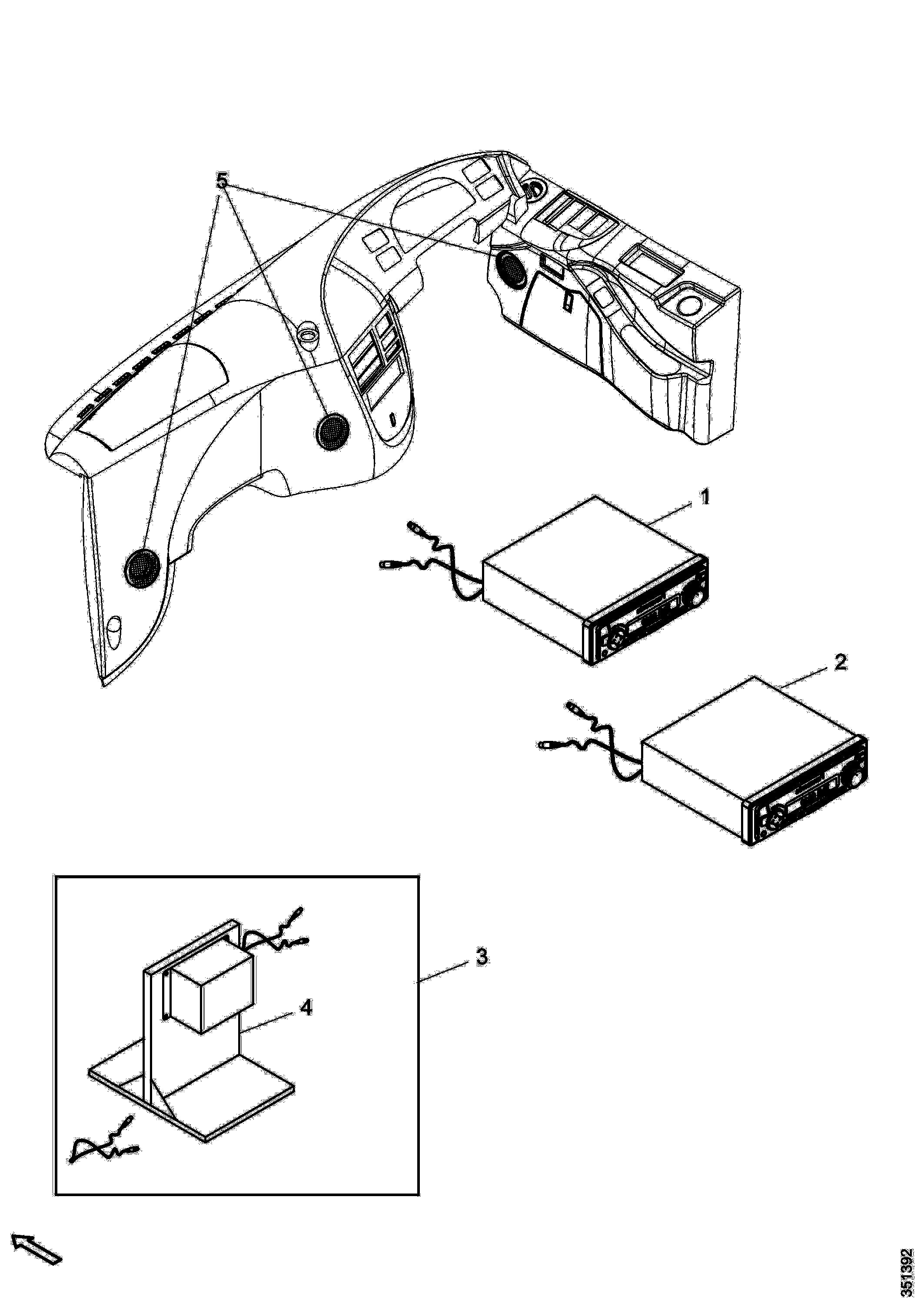 5

1

2

3

4

351392