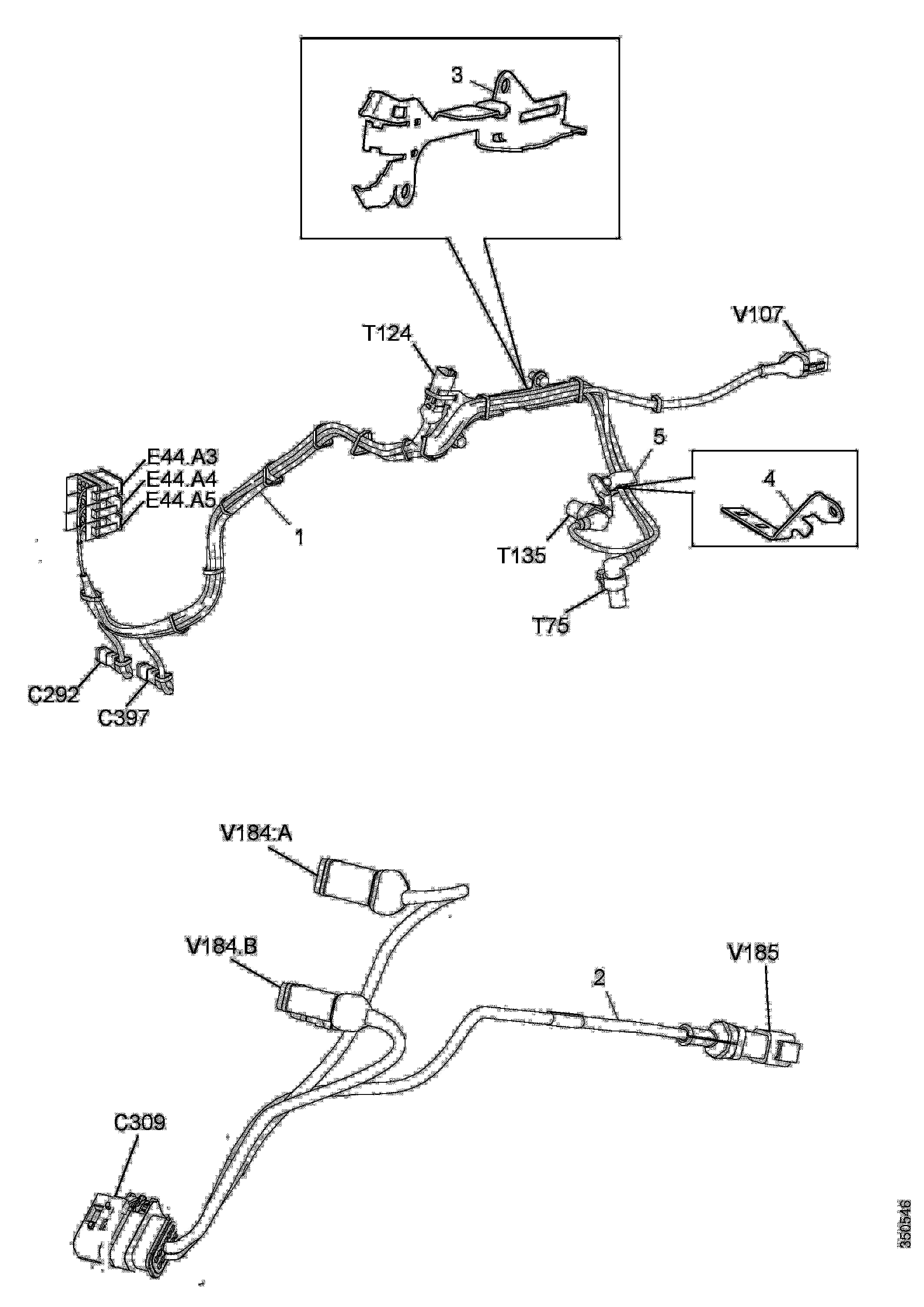 3

T124

V107

E44.A3
E44.A4
E44.A5

1

5

4

T135

T75

C292

C397

V184.A

V184.B

V185

2

C309

350546