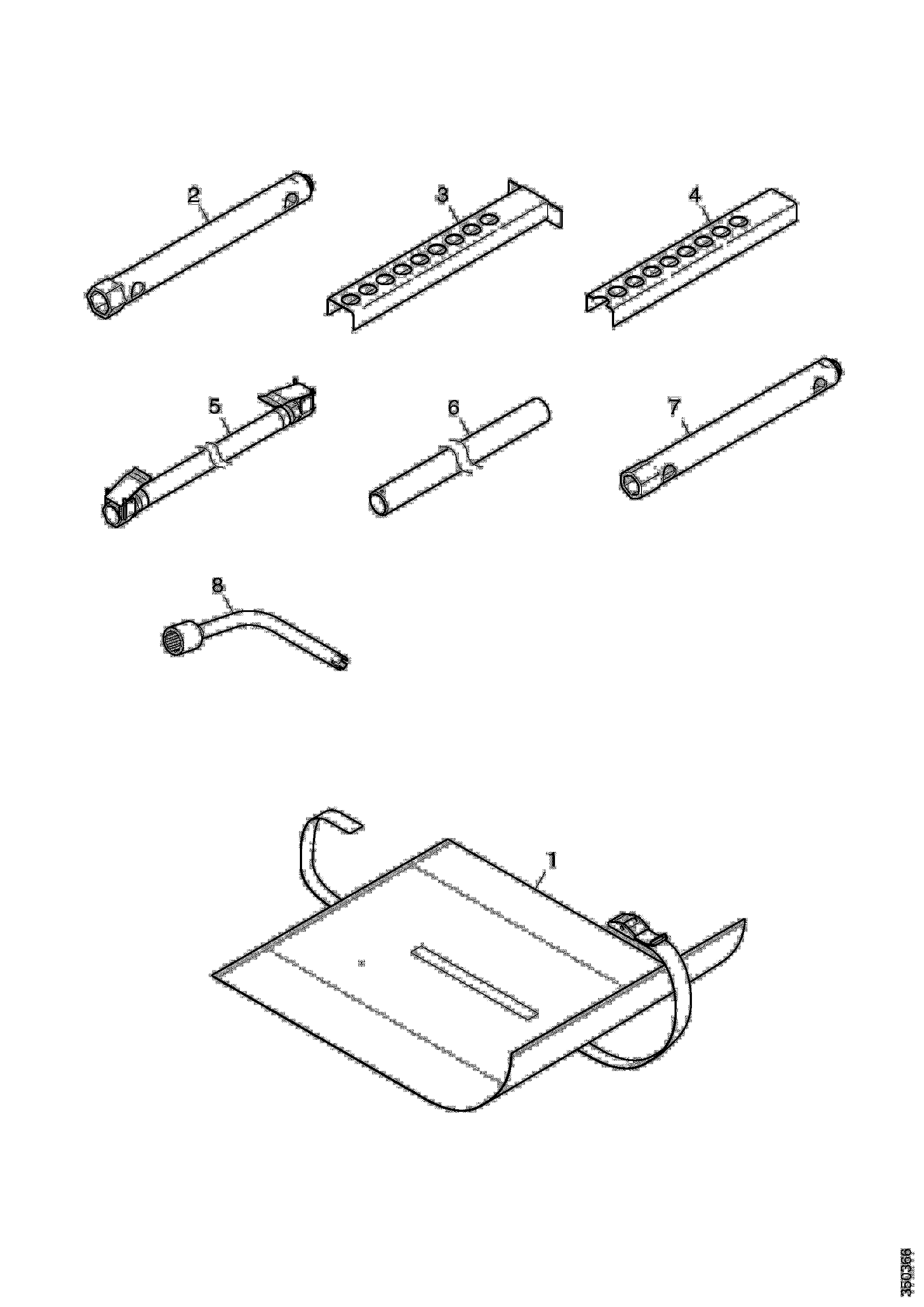 2
3
4
5
6
7
8
1
350366