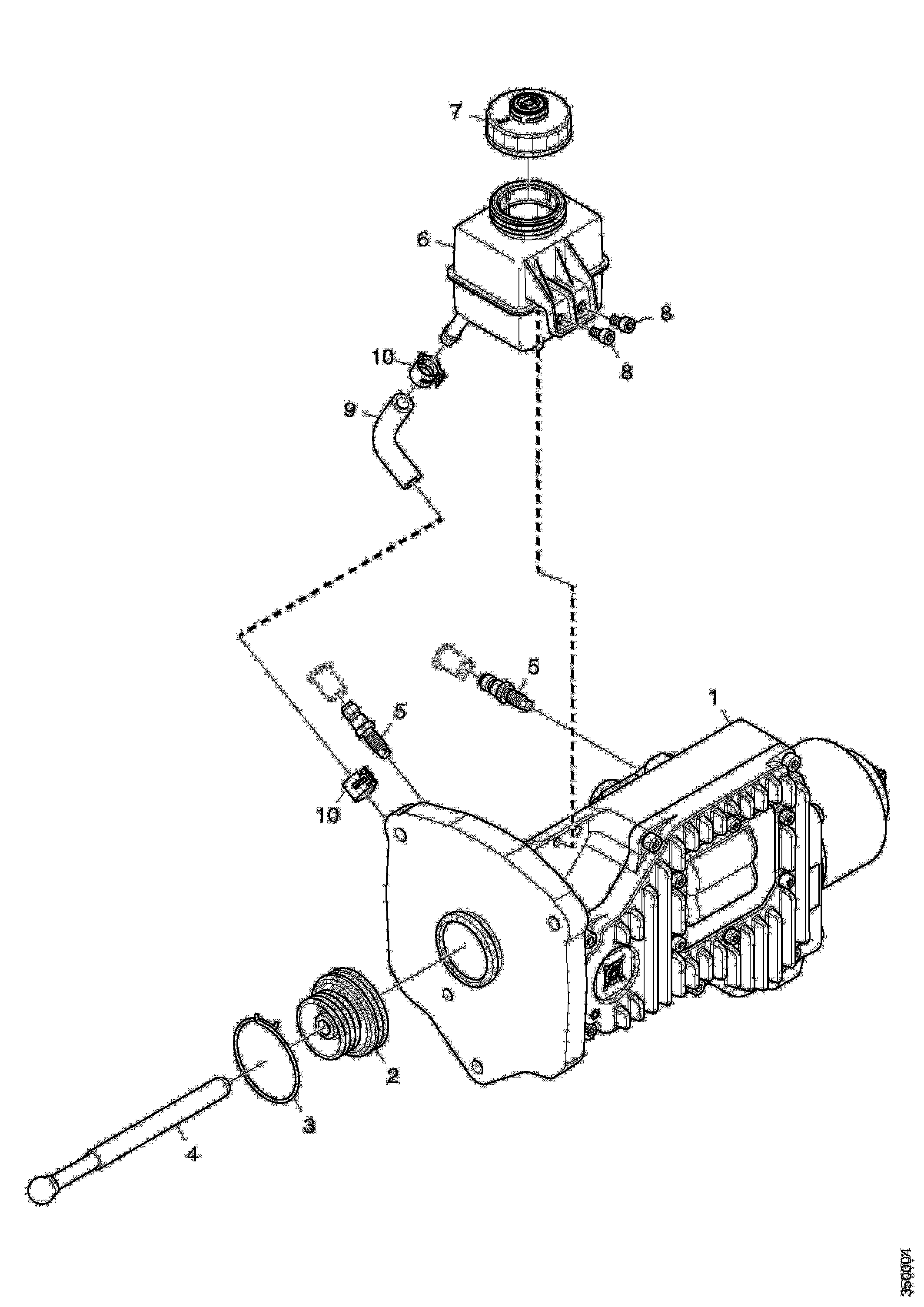 7
6
8
8
10
9
5
5
1
10
2
3
4
350004