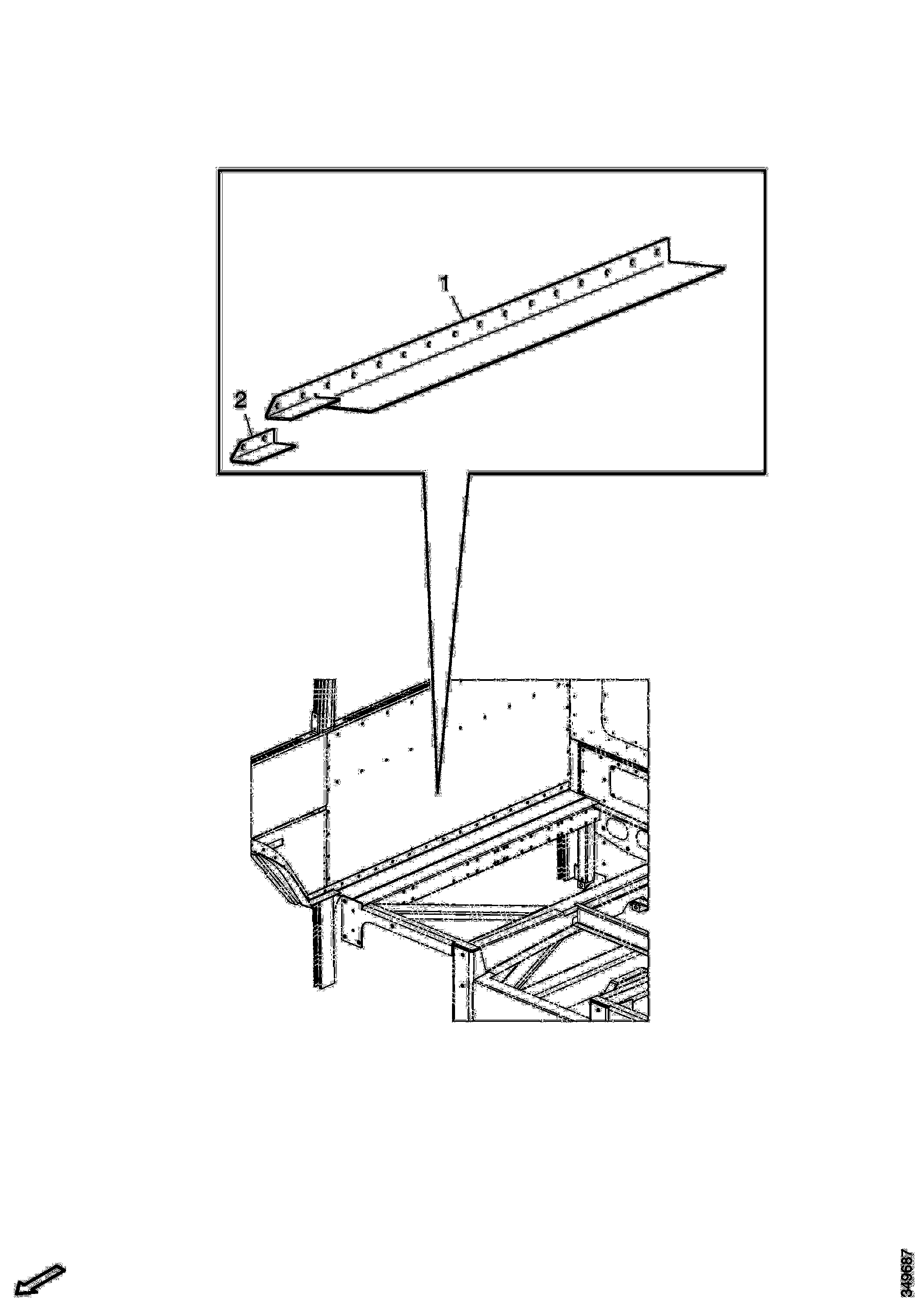 1

2

349687