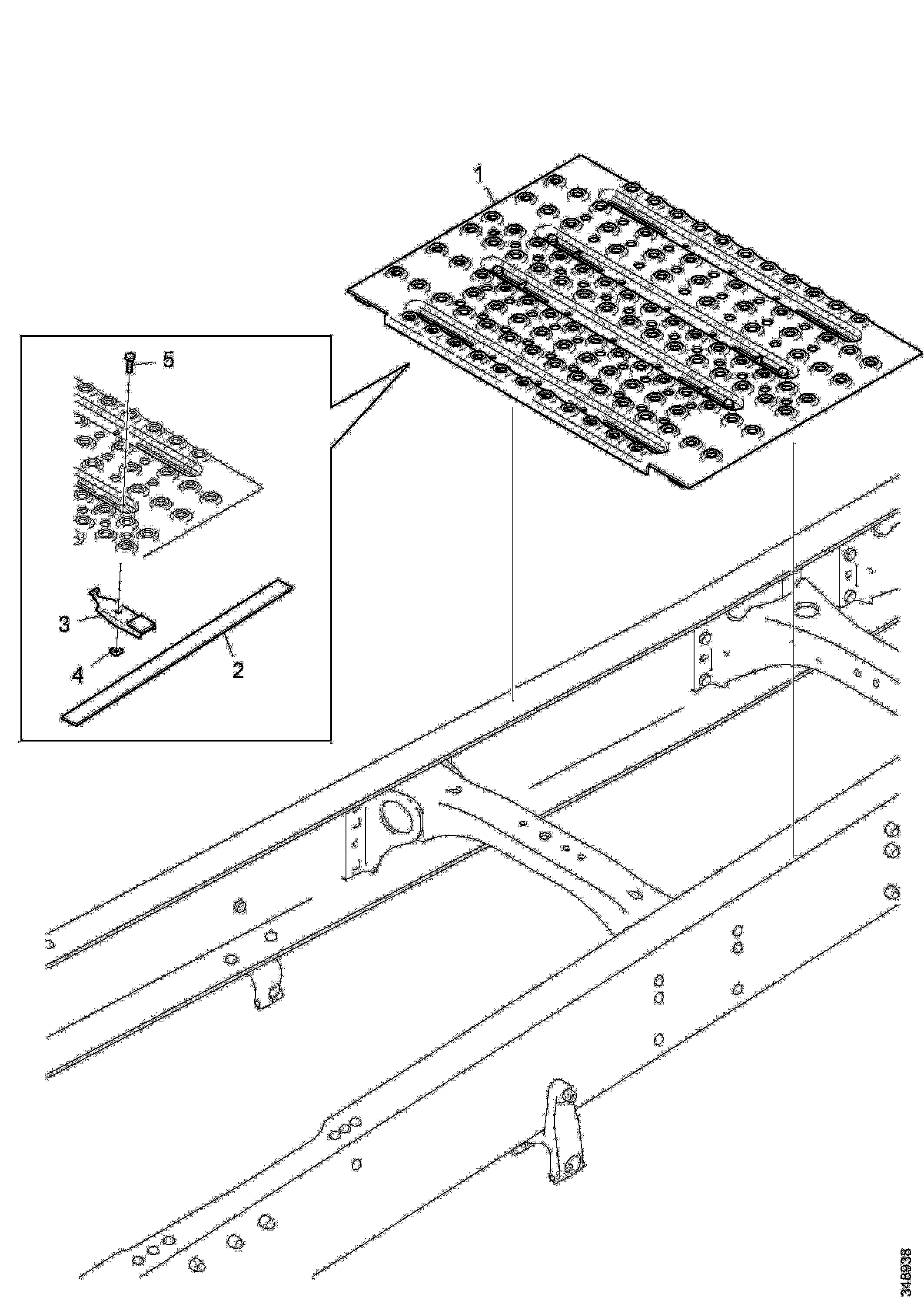 1
5
3
4
2
348938