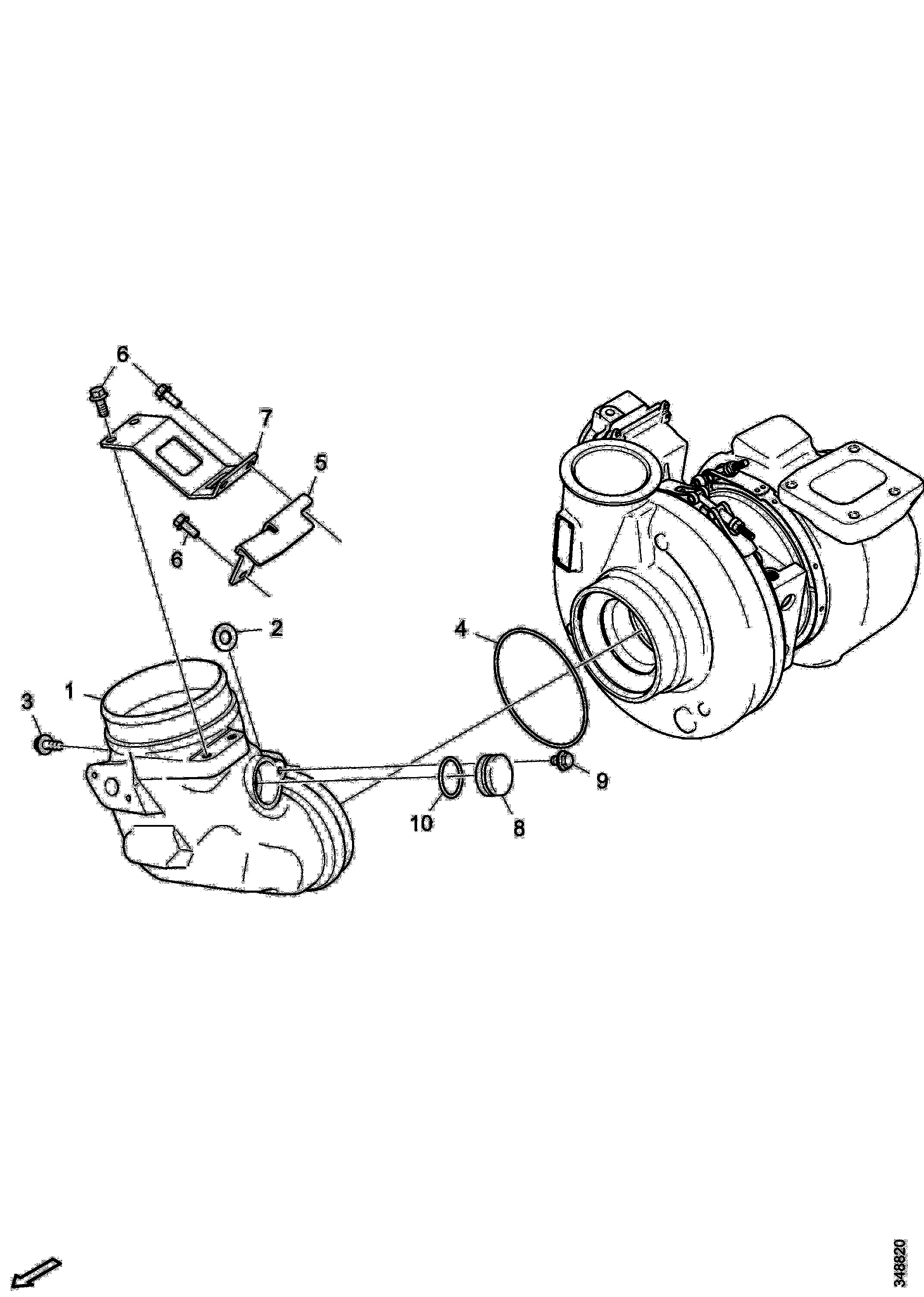 6
7
5
6
2
4
1
3
9
10
8
348820