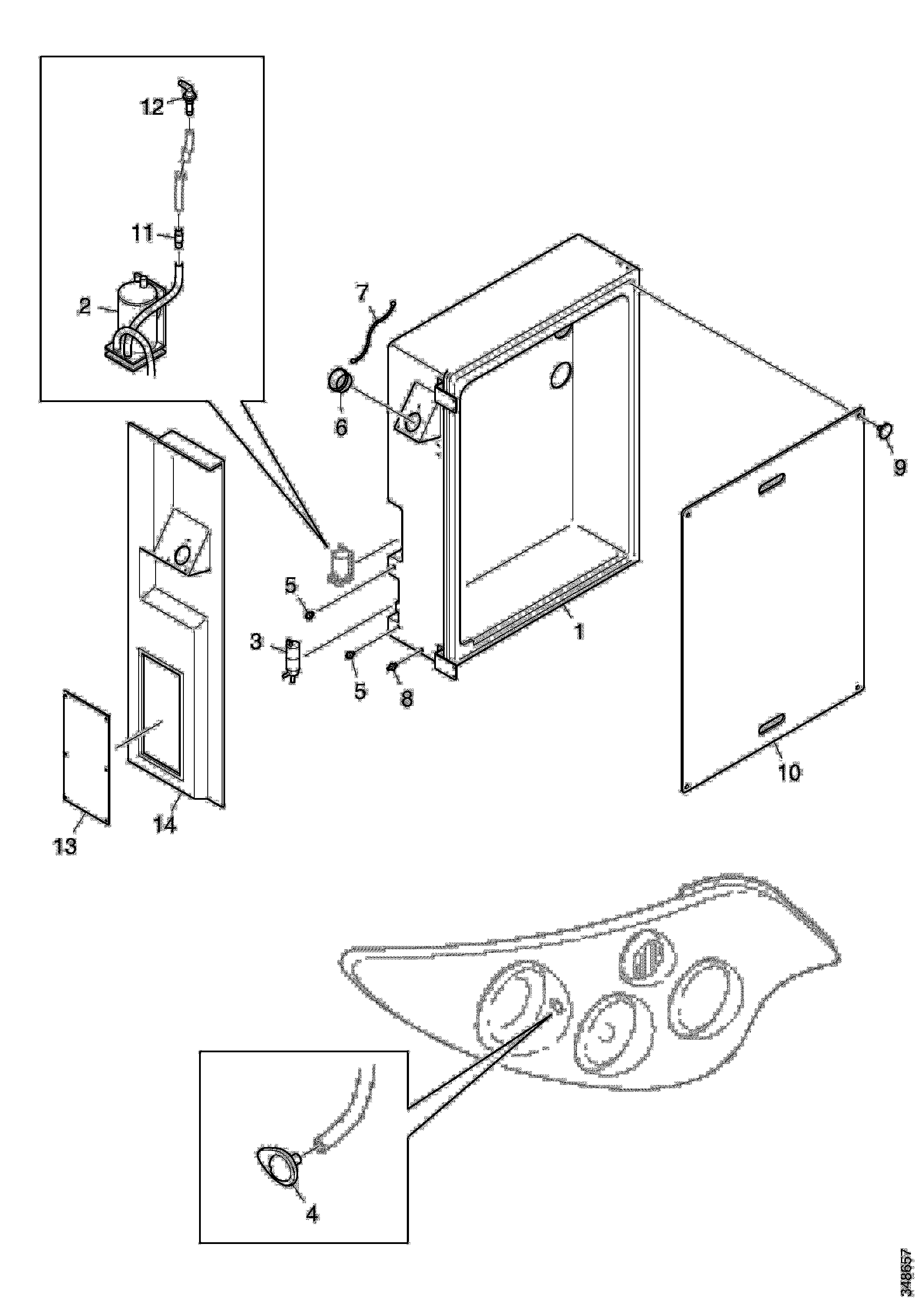 12
11
2
7
6
9
5
3
5
8
1
10
13
14
4
348657