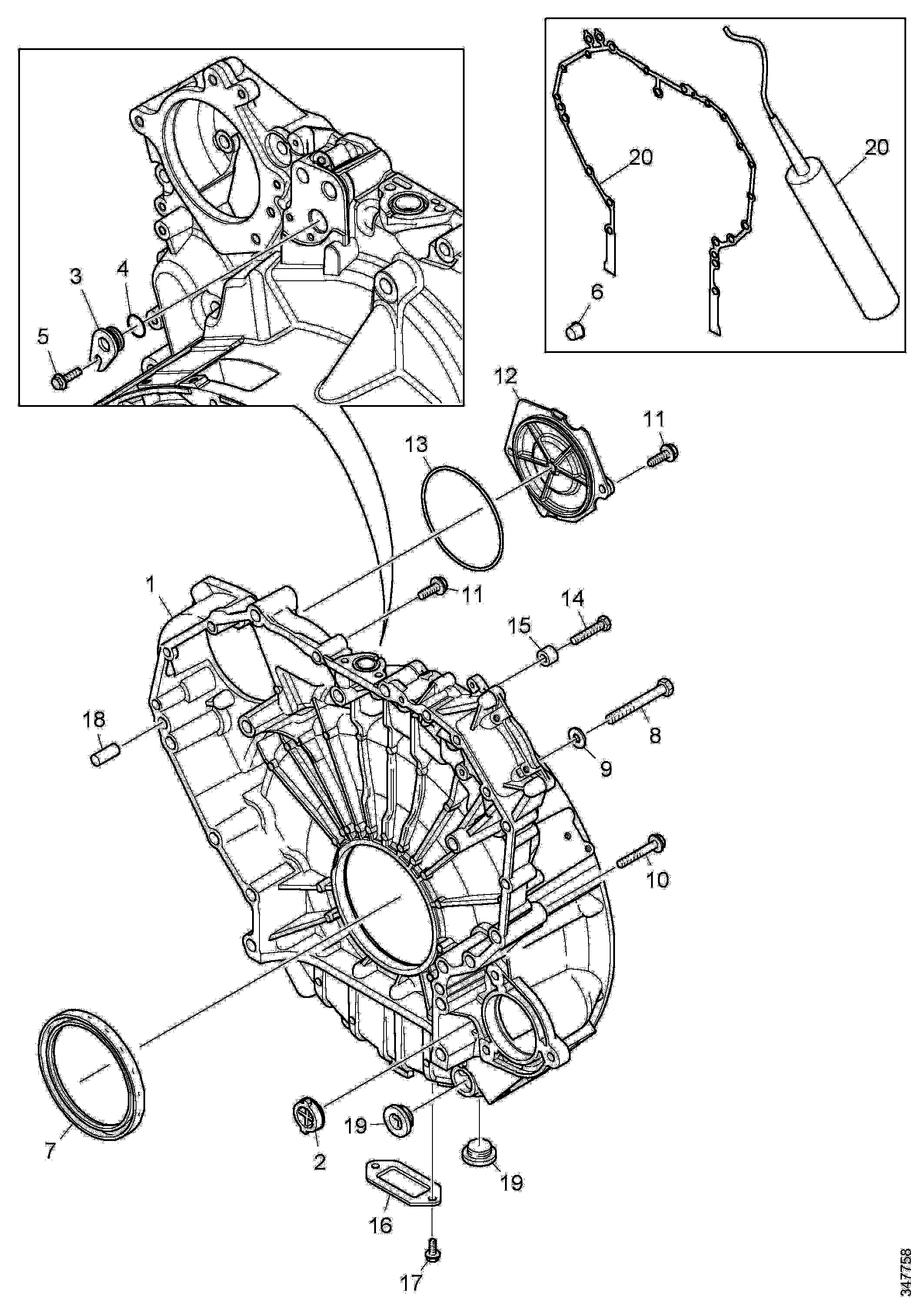 3
4
5
20
20
6
12
11
13
1
11
14
15
18
8
9
10
7
2
19
19
16
17
347758