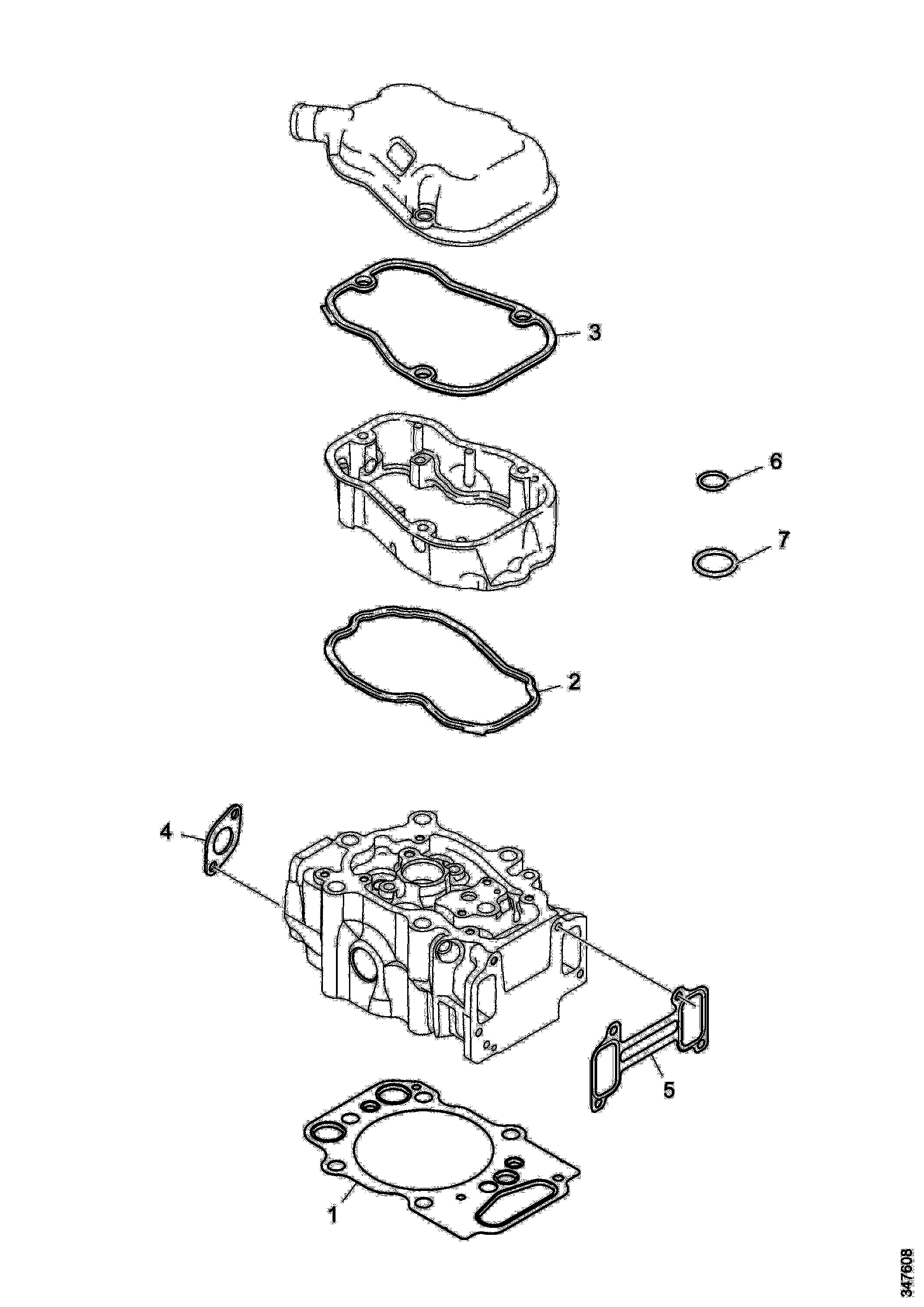 3

6

7

2

4

5

1

347608