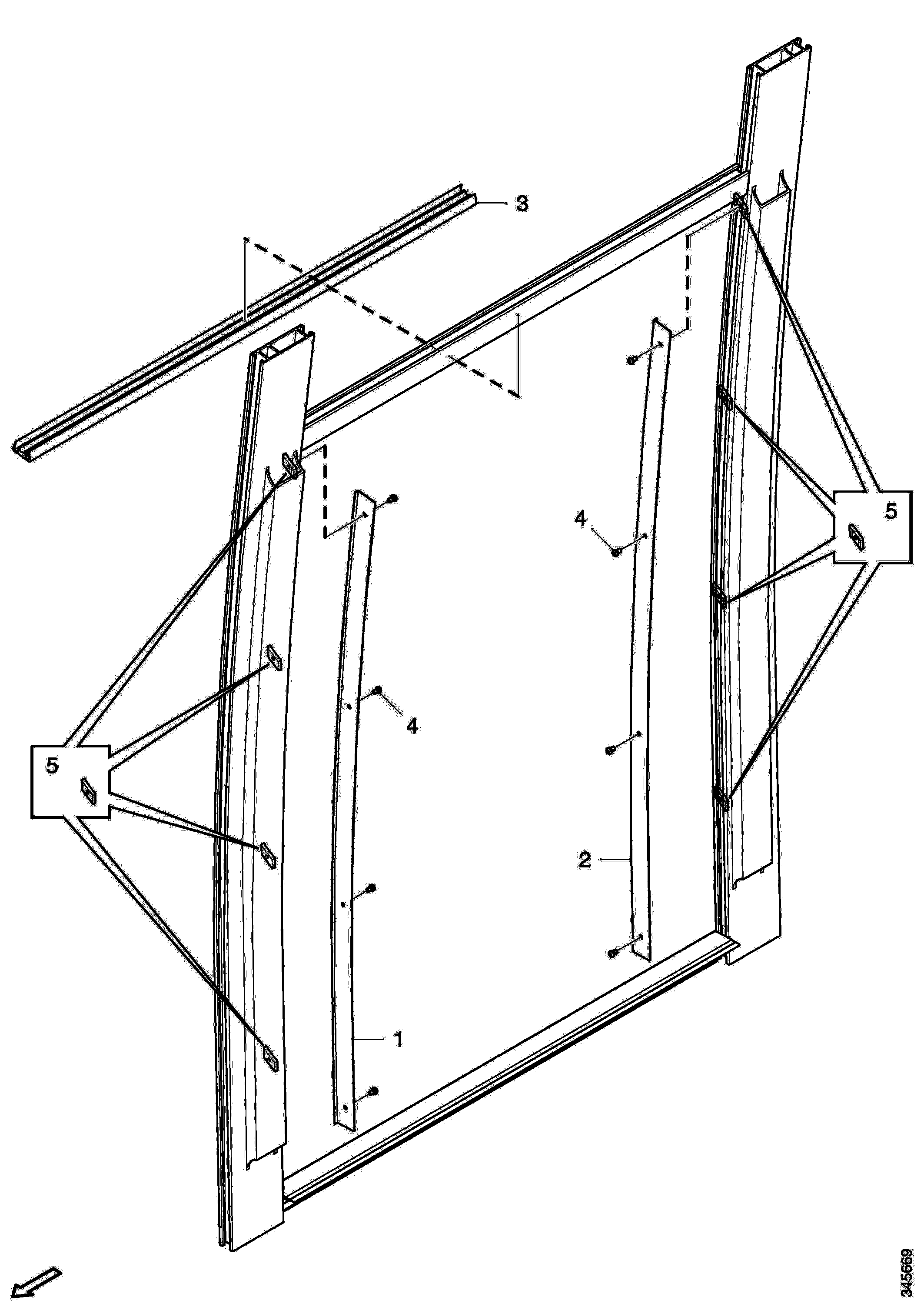 3
5
4
4
5
2
1
345669