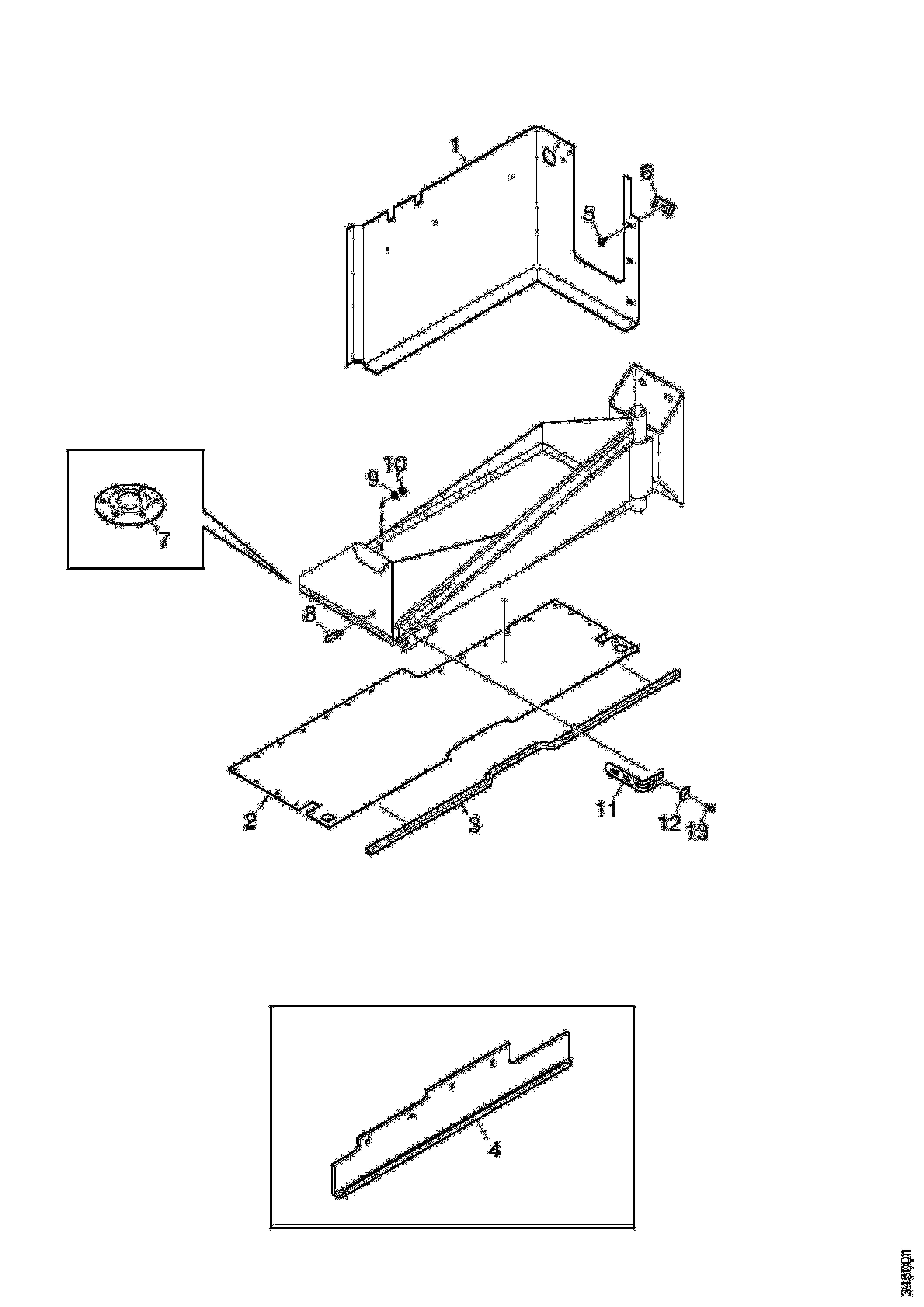 1
6
5
10
9
7
8
2
3
11
12
13
4
345001