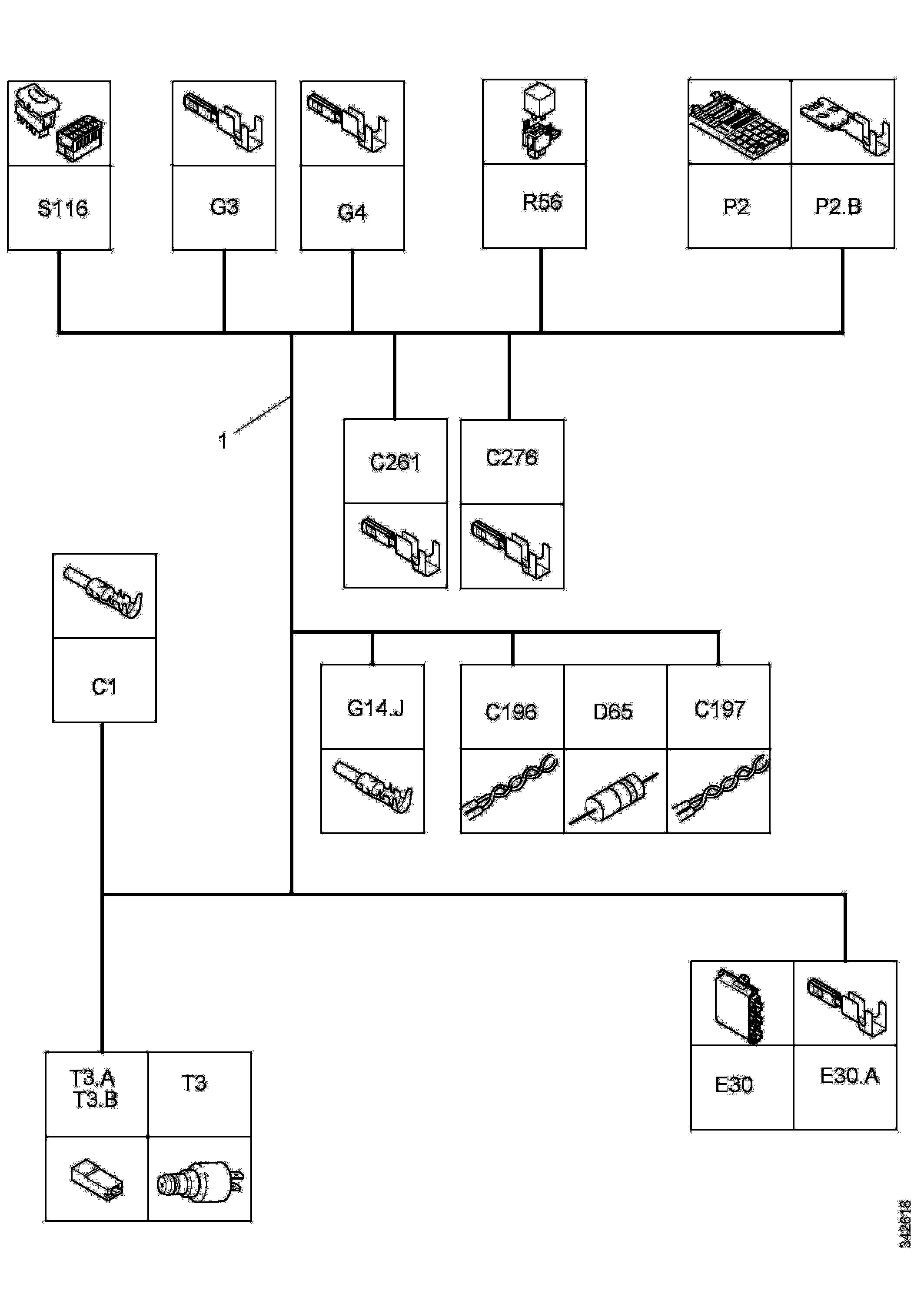 S116

G3

G4

R56

P2

P2.B

1

C261

C276

C1

G14.J

C196

D65

C197

T3.A
T3.B

T3

E30

E30.A

342618