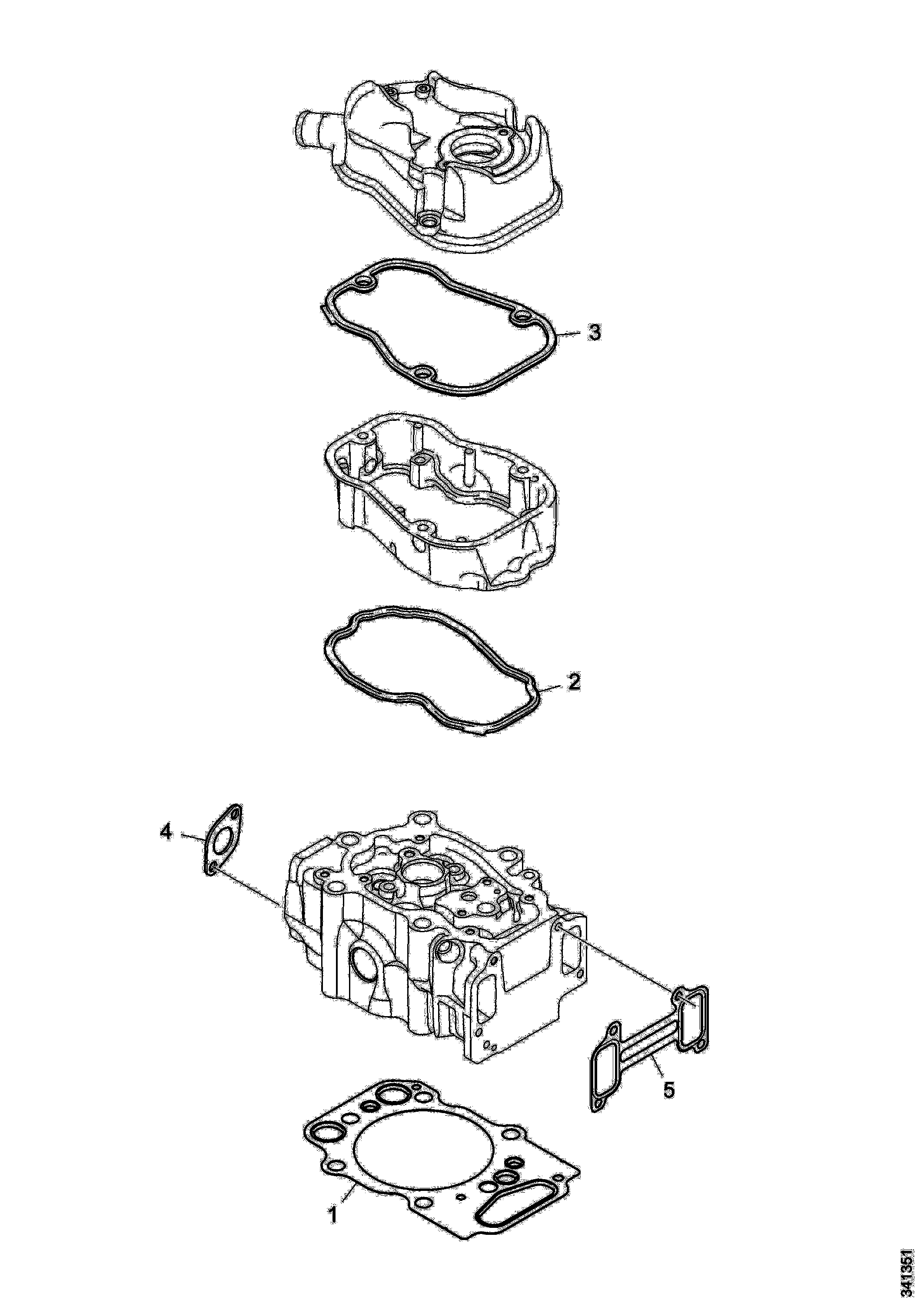 3
2
4
5
1
341351