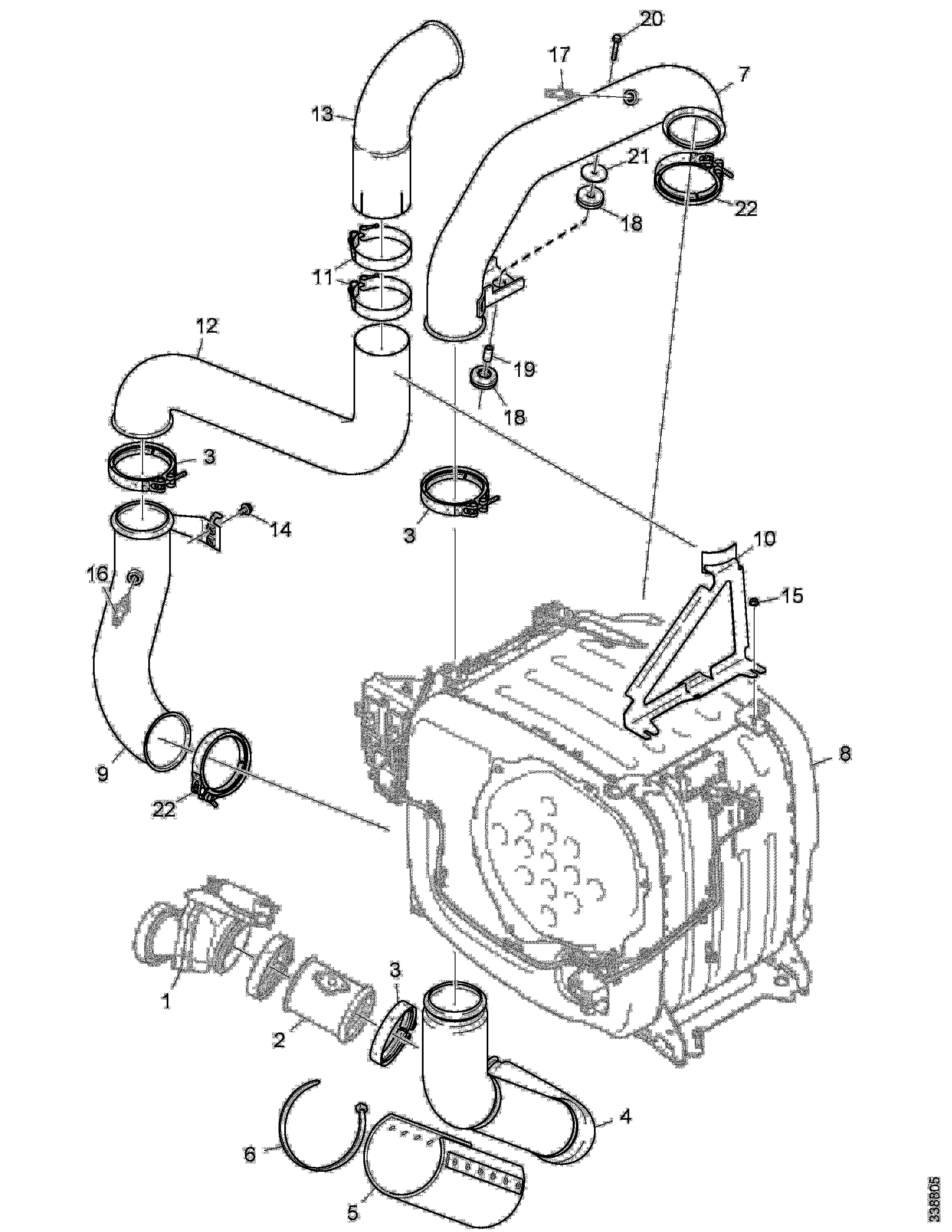 20
17
7
13
21
22
18
11
11
12
19
18
3
3
14
10
16
15
8
9
22
1
3
2
4
6
5
338805