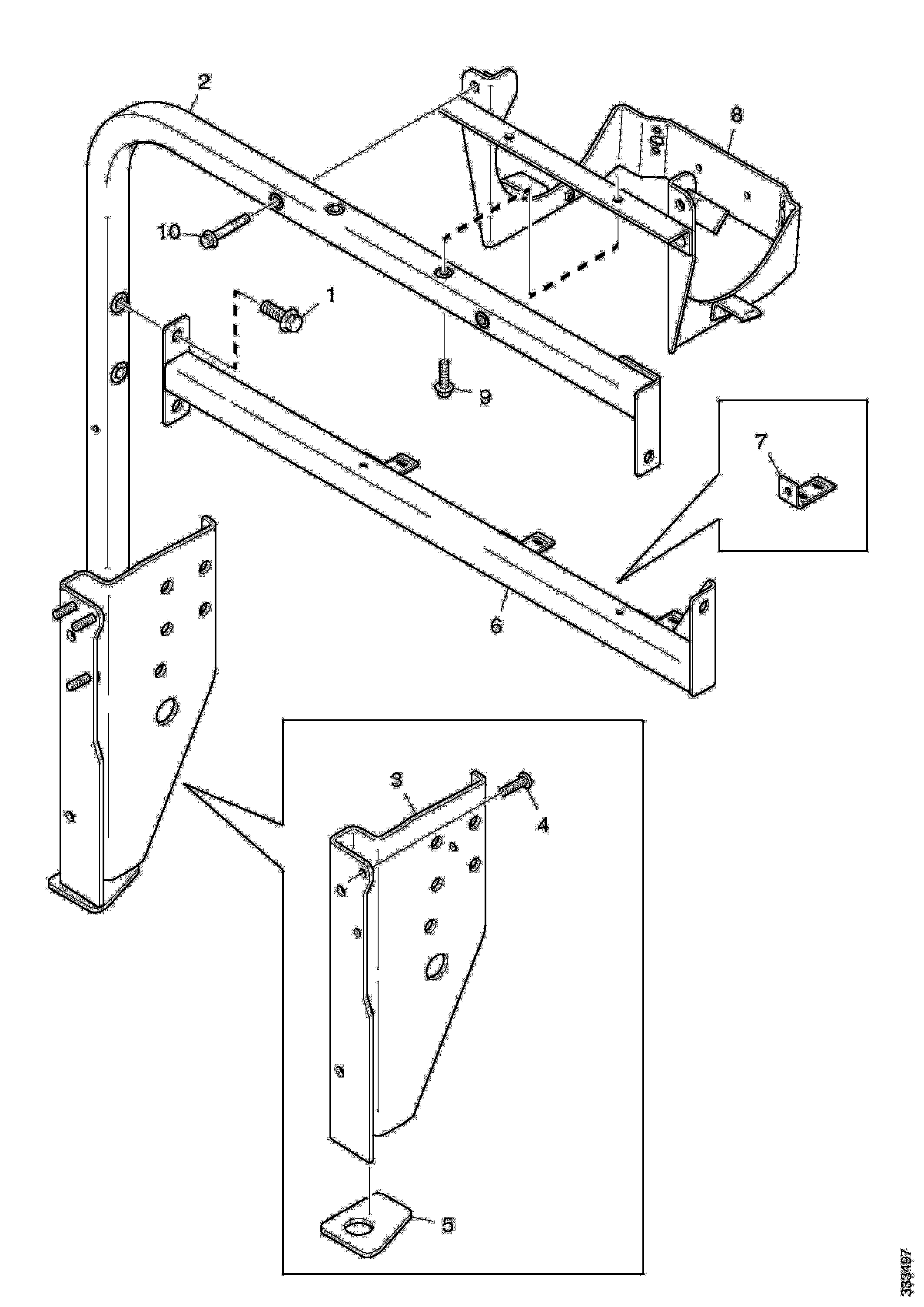 2
8
10
1
9
7
6
3
4
5
333497