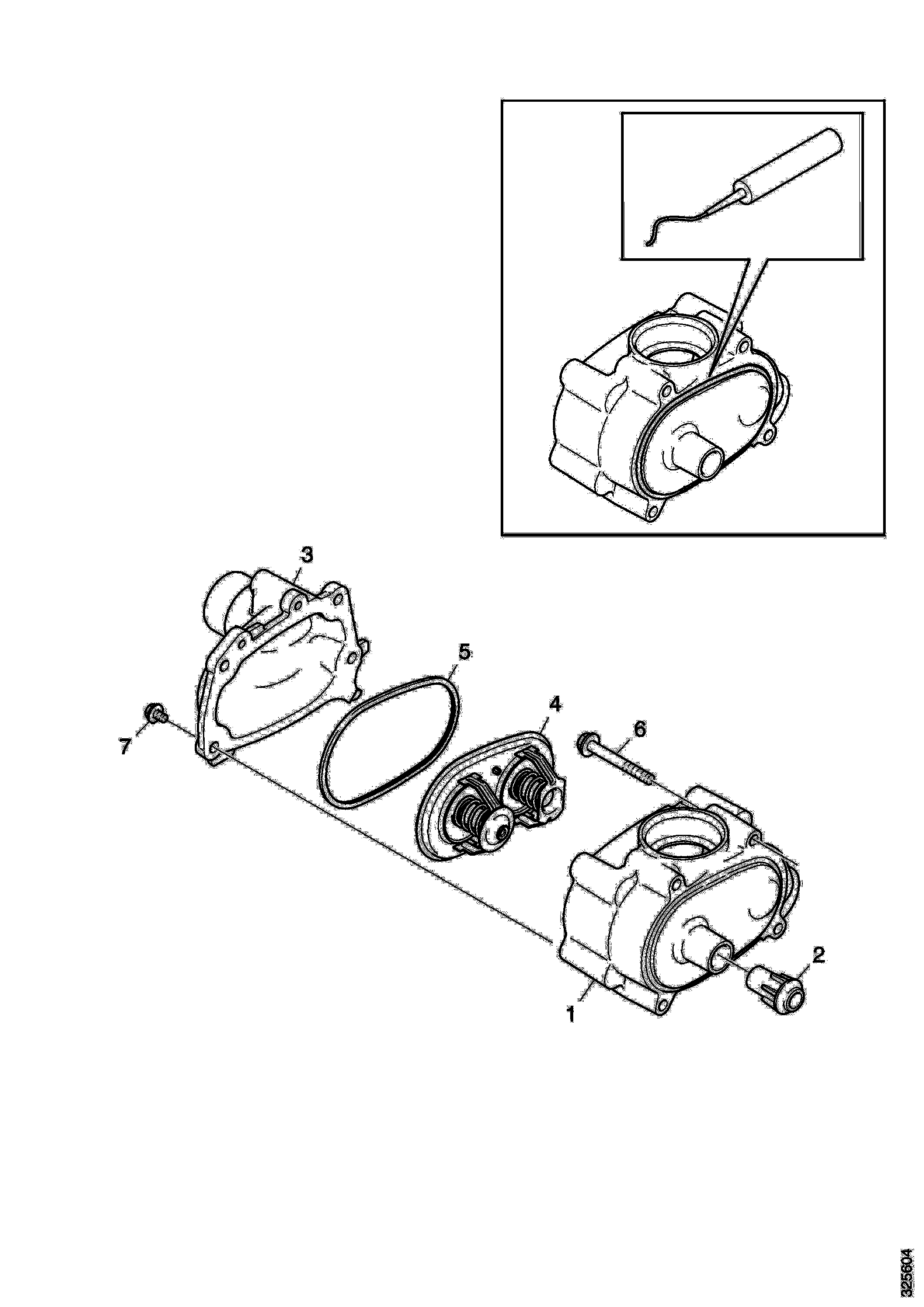 3
5
4
6
7
2
1
325604