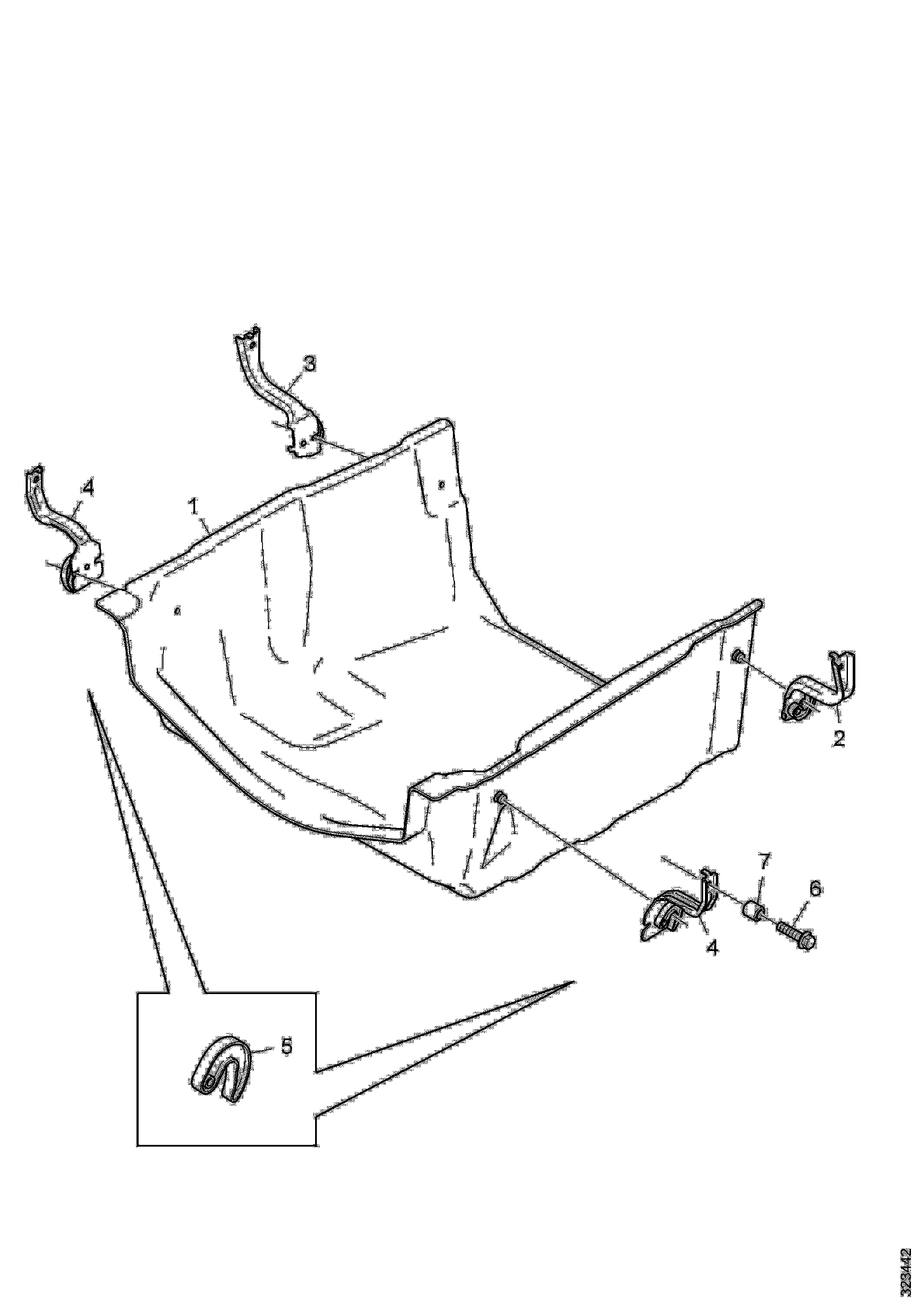 3
4
1
2
7
6
4
5
323442