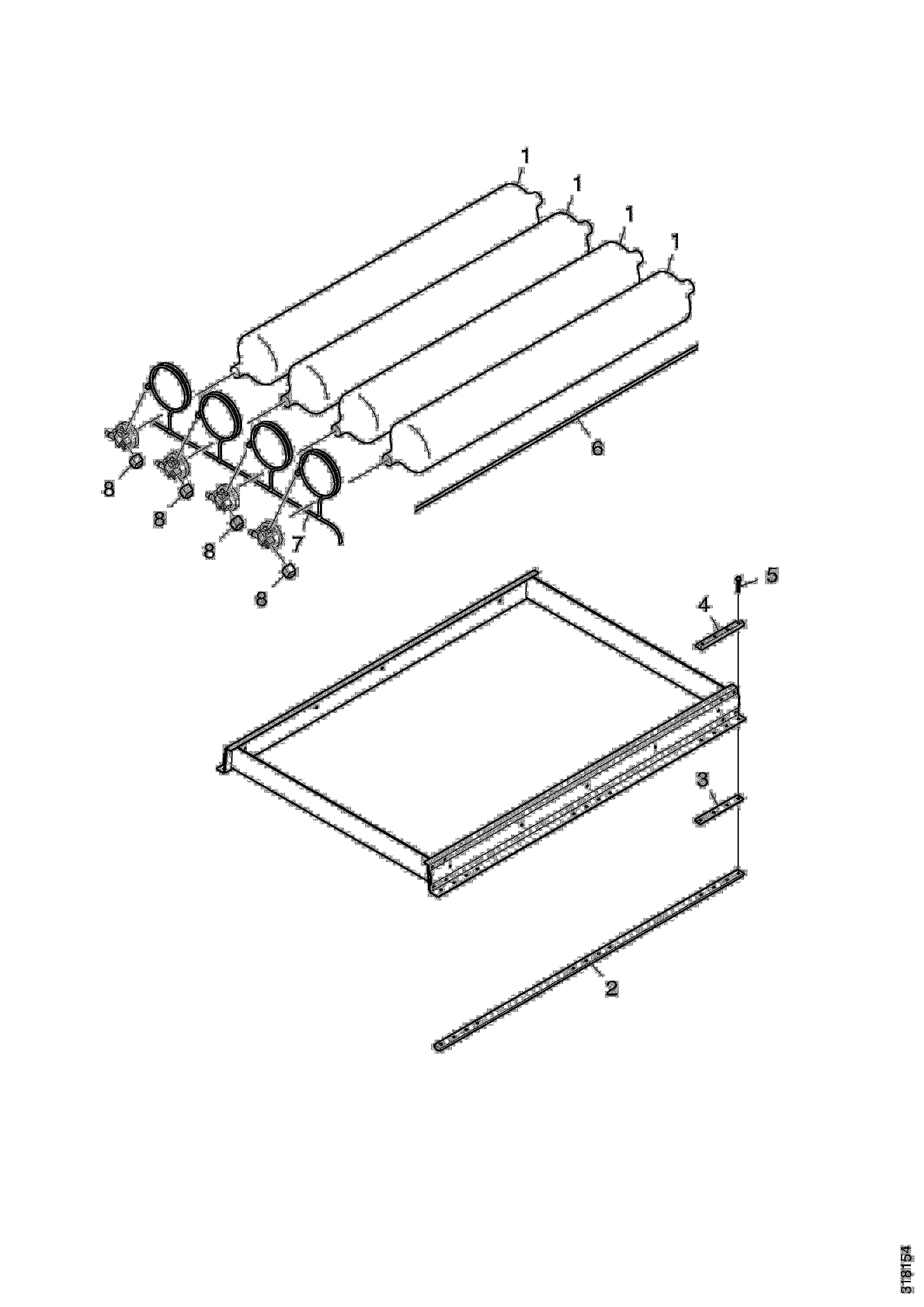 1
1
1
1
6
8
8
8
7
8
5
4
3
2
318154