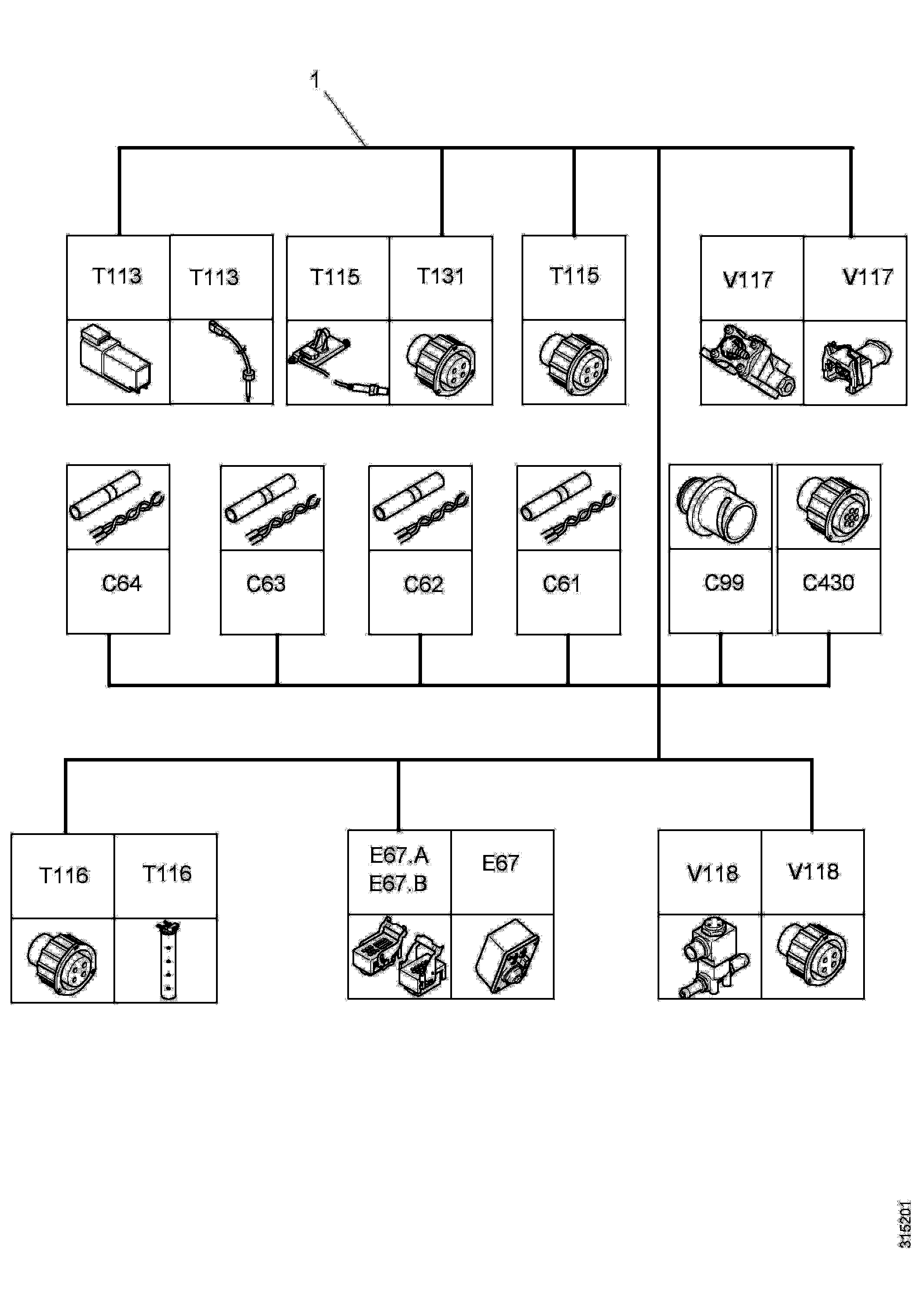 1

T113 T113 T115 T131 T115 V117 V117

C64 C63 C62 C61 C99 C430

T116 T116 E67.A E67.B E67 V118 V118

315201